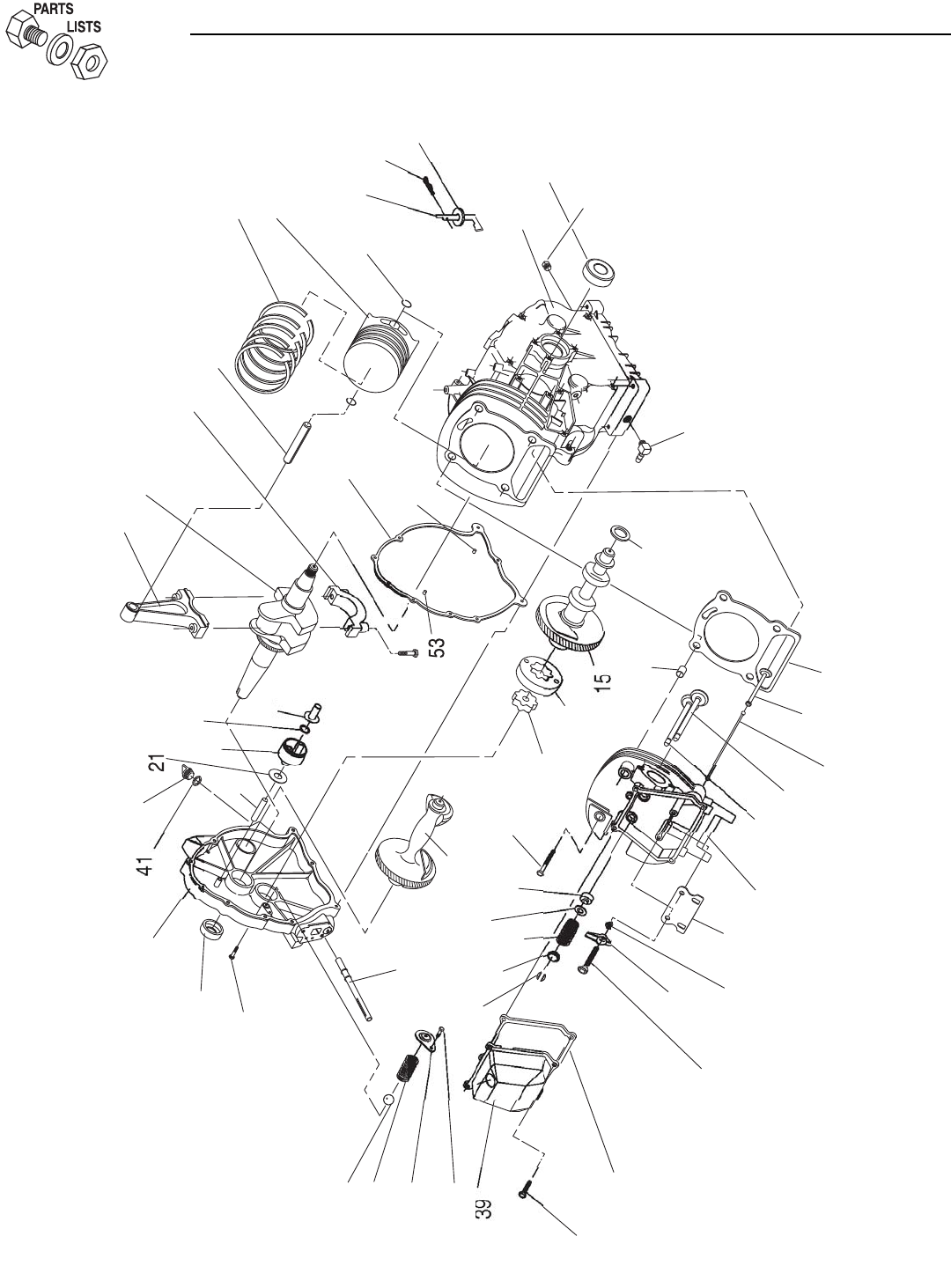 PARTS
LISTS

53

15

21

41

39