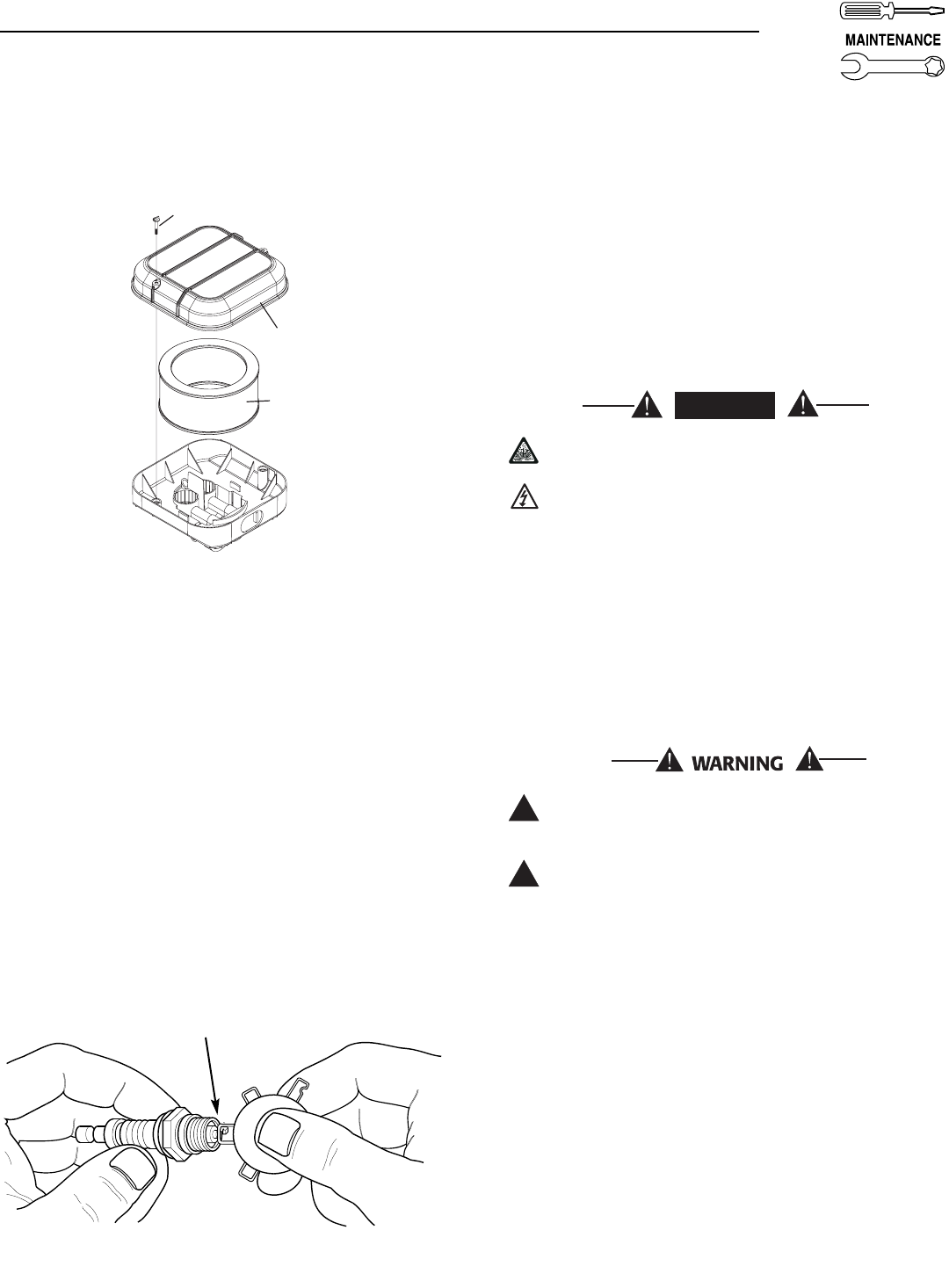 MAINTENANCE

WARNING