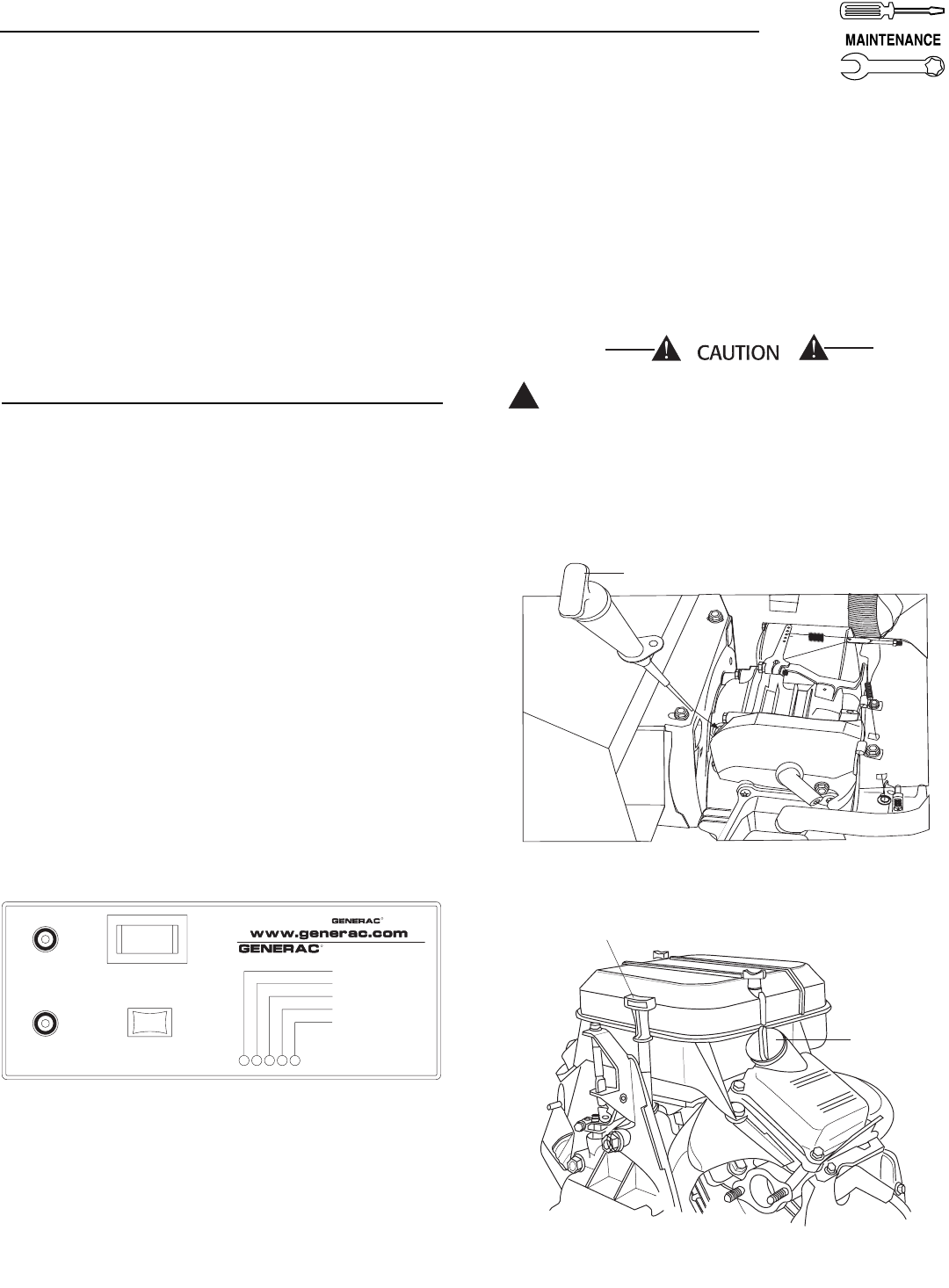 MAINTENANCE

CAUTION

GENERAC®
www.generac.com
GENERAC®