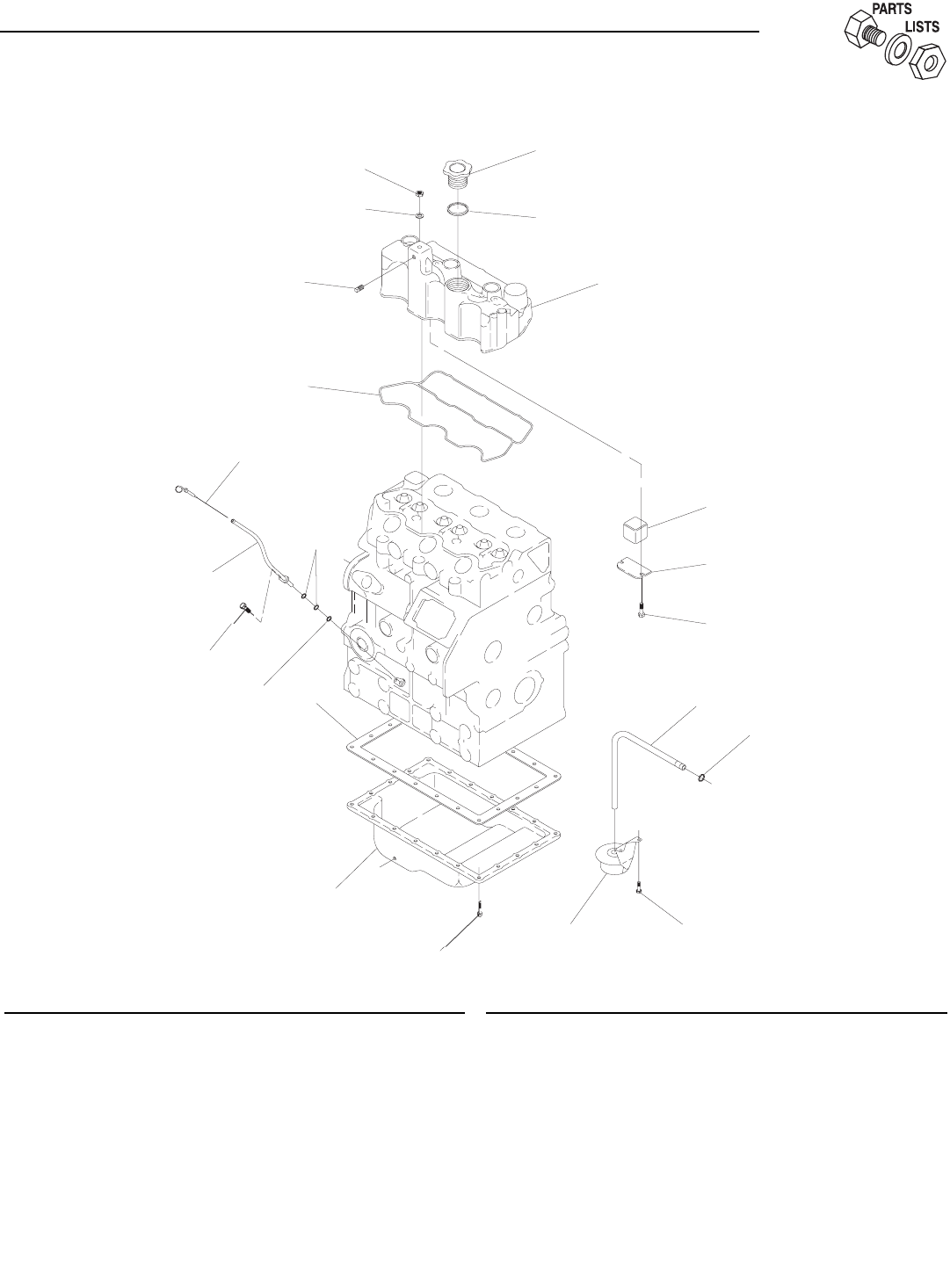 PARTS
LISTS