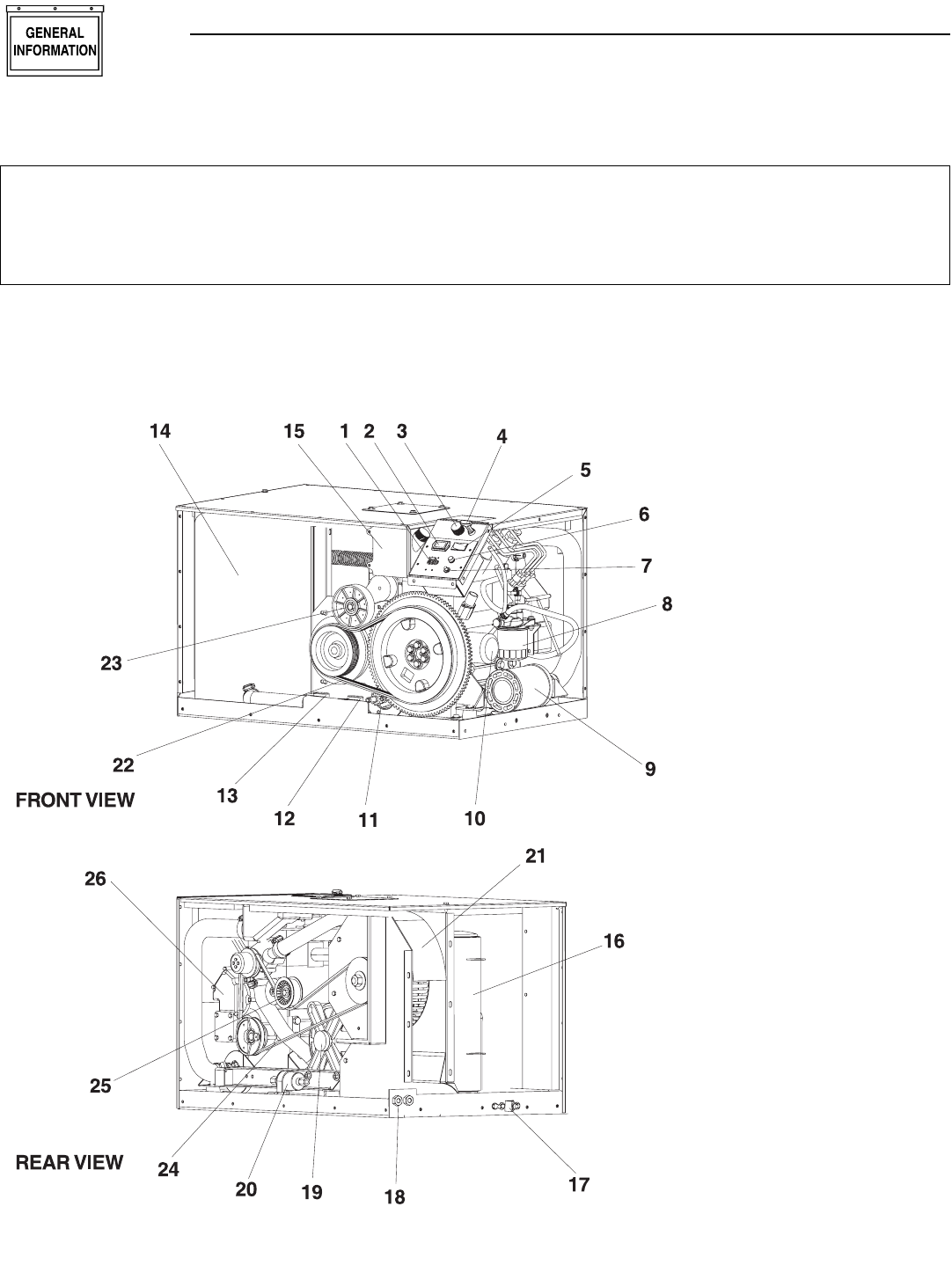 GENERAL INFORMATION

14 15 1 2 3 4 5 6 7 8 23 22 13 12 11 10 9

FRONT VIEW

26 21 16 25 24 20 19 18 17

REAR VIEW