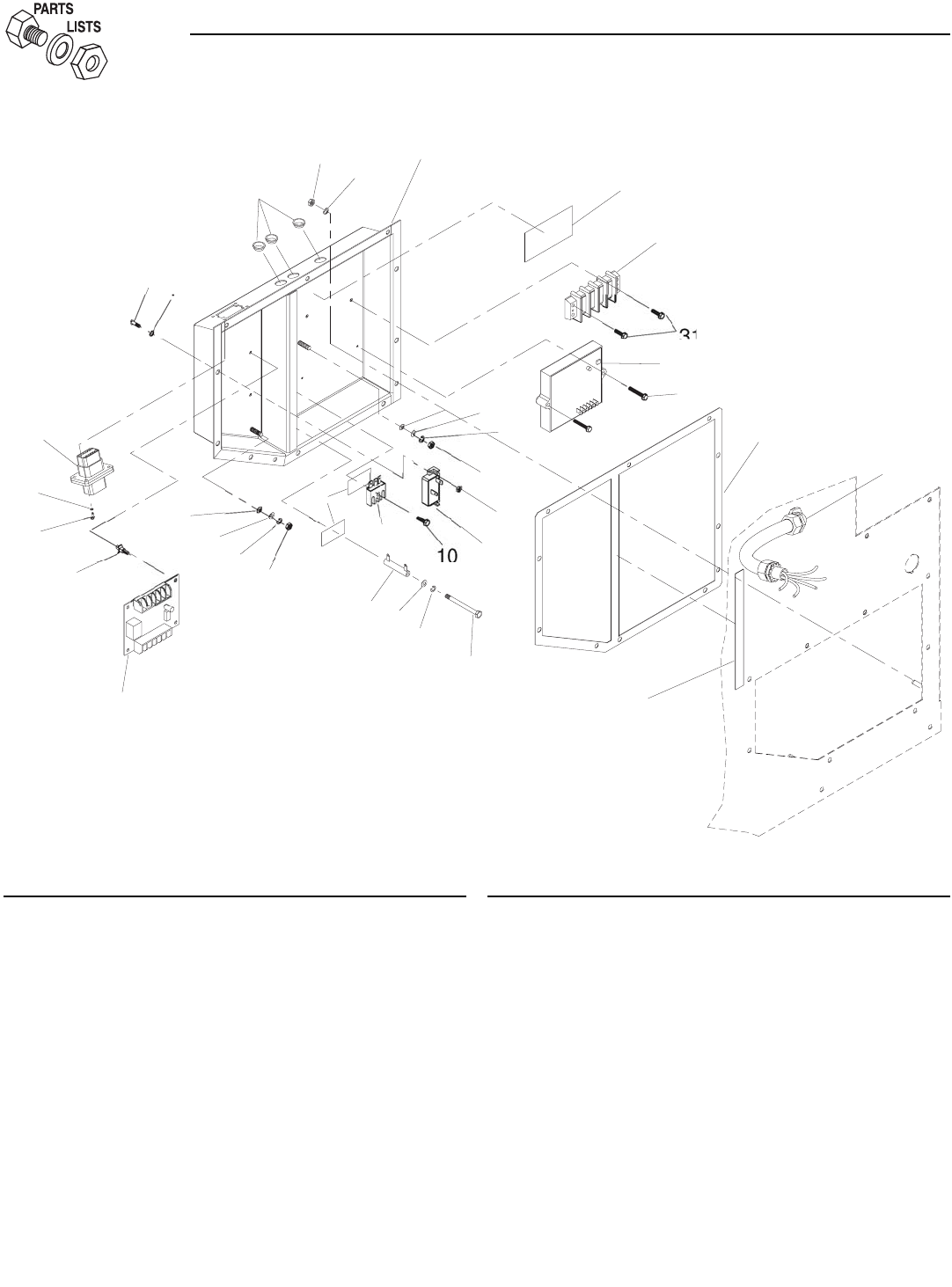 PARTS
LISTS

31

10