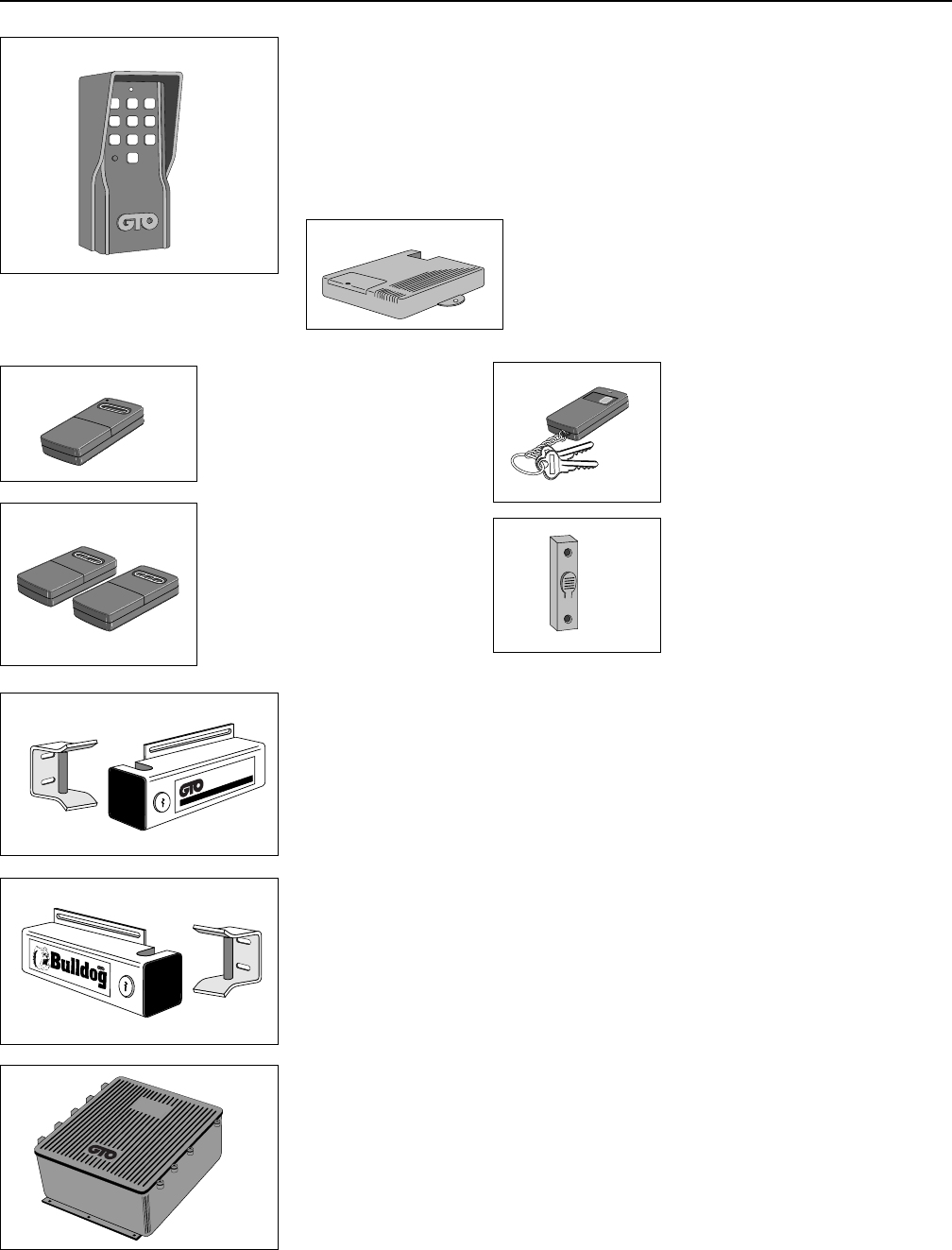 GTO

GTO

Bulldog

GTO