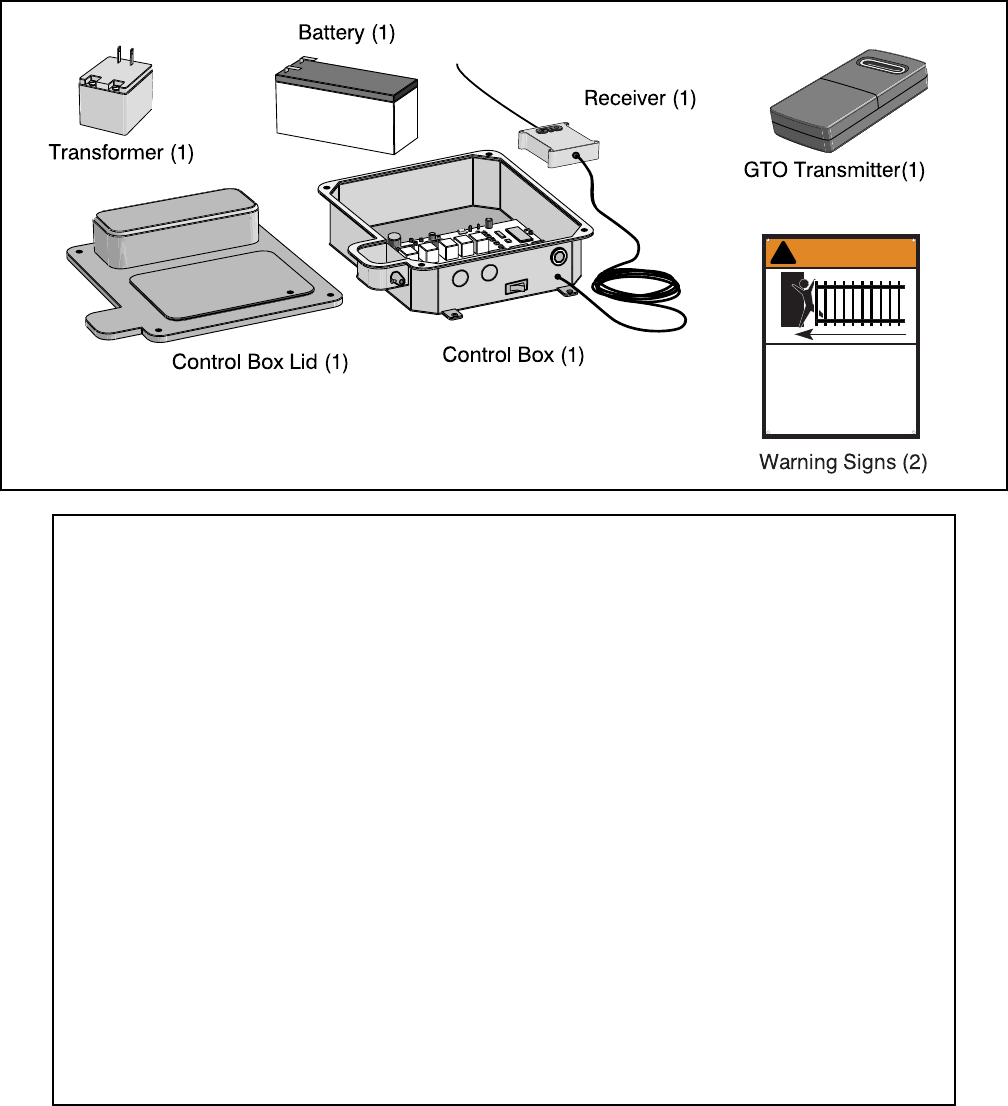 Battery (1)

Transformer (1)

Receiver (1)

GTO Transmitter(1)

Control Box Lid (1)

Control Box (1)

Warning Signs (2)