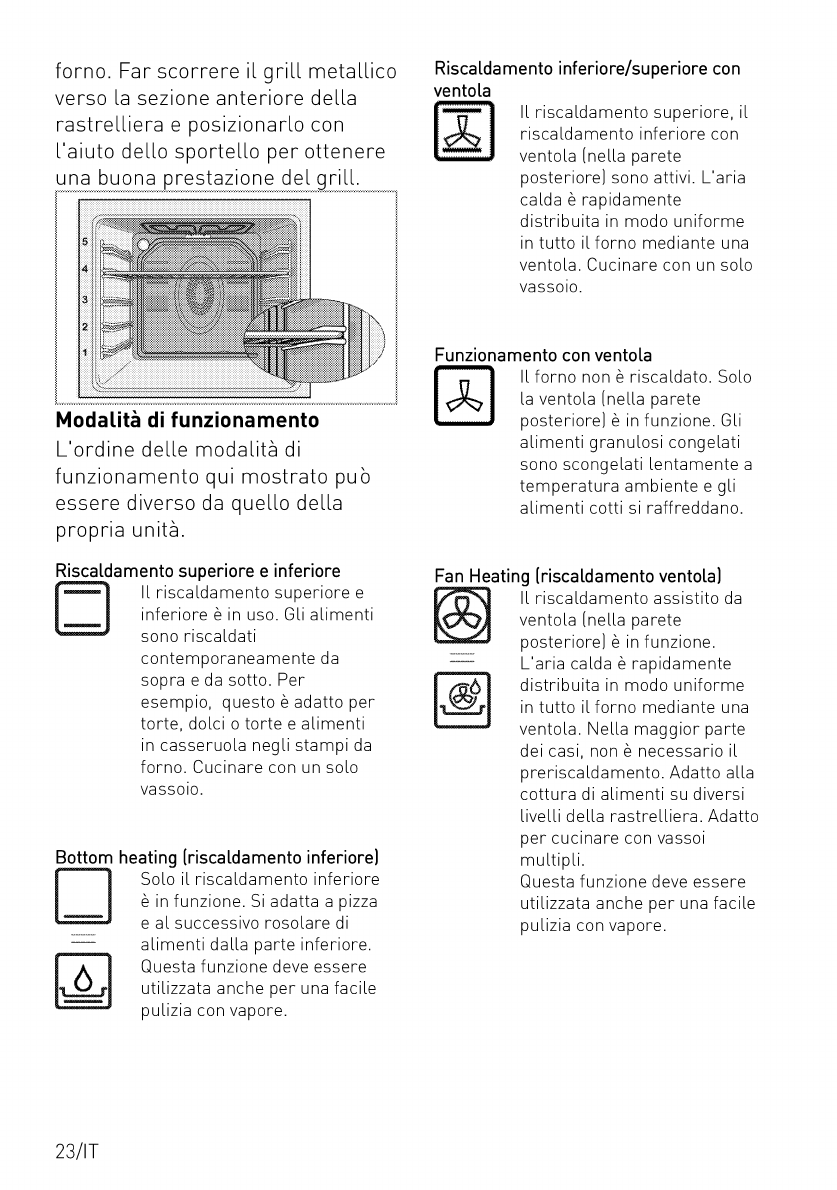 forno. Far scorrere il grill metallico verso la sezione anteriore della rastrelliera e posizionarlo con l'aiuto dello sportello per ottenere una buona prestazione del grill.

5
4
3
2
1

**Modalità di funzionamento**
L'ordine delle modalità di funzionamento qui mostrato può essere diverso da quello della propria unità.

Riscaldamento superiore e inferiore
Il riscaldamento superiore e inferiore è in uso. Gli alimenti sono riscaldati contemporaneamente da sopra e da sotto. Per esempio, questo è adatto per torte, dolci o torte e alimenti in casseruola negli stampi da forno. Cucinare con un solo vassoio.

Bottom heating (riscaldamento inferiore)
Solo il riscaldamento inferiore è in funzione. Si adatta a pizza e al successivo rosolare di alimenti dalla parte inferiore. Questa funzione deve essere utilizzata anche per una facile pulizia con vapore.

Riscaldamento inferiore/superiore con ventola
Il riscaldamento superiore, il riscaldamento inferiore con ventola (nella parete posteriore) sono attivi. L'aria calda è rapidamente distribuita in modo uniforme in tutto il forno mediante una ventola. Cucinare con un solo vassoio.

Funzionamento con ventola
Il forno non è riscaldato. Solo la ventola (nella parete posteriore) è in funzione. Gli alimenti granulosi congelati sono scongelati lentamente a temperatura ambiente e gli alimenti cotti si raffreddano.

Fan Heating (riscaldamento ventola)
Il riscaldamento assistito da ventola (nella parete posteriore) è in funzione. L'aria calda è rapidamente distribuita in modo uniforme in tutto il forno mediante una ventola. Nella maggior parte dei casi, non è necessario il preriscaldamento. Adatto alla cottura di alimenti su diversi livelli della rastrelliera. Adatto per cucinare con vassoi multipli.
Questa funzione deve essere utilizzata anche per una facile pulizia con vapore.

23/IT