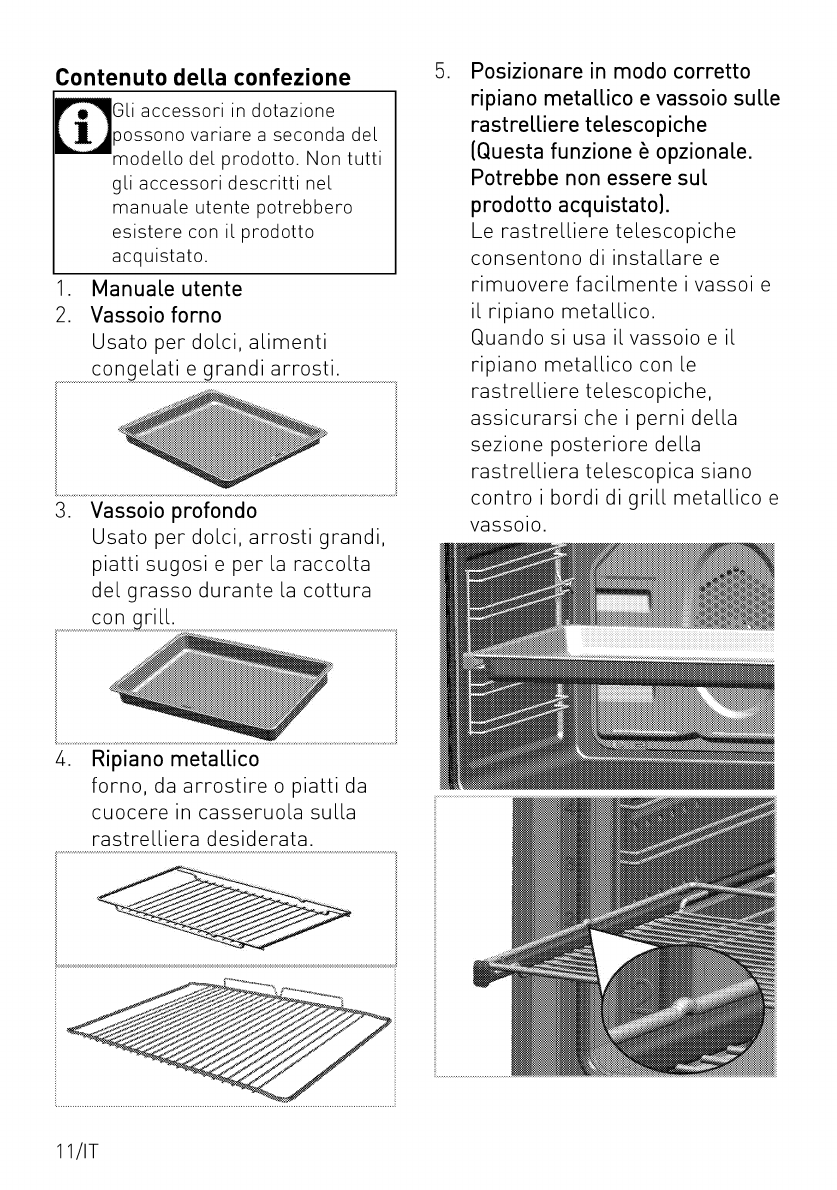 Contenuto della confezione

Gli accessori in dotazione possono variare a seconda del modello del prodotto. Non tutti gli accessori descritti nel manuale utente potrebbero esistere con il prodotto acquistato.

1. Manuale utente
2. Vassoio forno
Usato per dolci, alimenti congelati e grandi arrosti.
3. Vassoio profondo
Usato per dolci, arrosti grandi, piatti sugosi e per la raccolta del grasso durante la cottura con grill.
4. Ripiano metallico
forno, da arrostire o piatti da cuocere in casseruola sulla rastrelliera desiderata.

5. Posizionare in modo corretto ripiano metallico e vassoio sulle rastrelliere telescopiche (Questa funzione è opzionale. Potrebbe non essere sul prodotto acquistato).
Le rastrelliere telescopiche consentono di installare e rimuovere facilmente i vassoi e il ripiano metallico.
Quando si usa il vassoio e il ripiano metallico con le rastrelliere telescopiche, assicurarsi che i perni della sezione posteriore della rastrelliera telescopica siano contro i bordi di grill metallico e vassoio.

11/IT