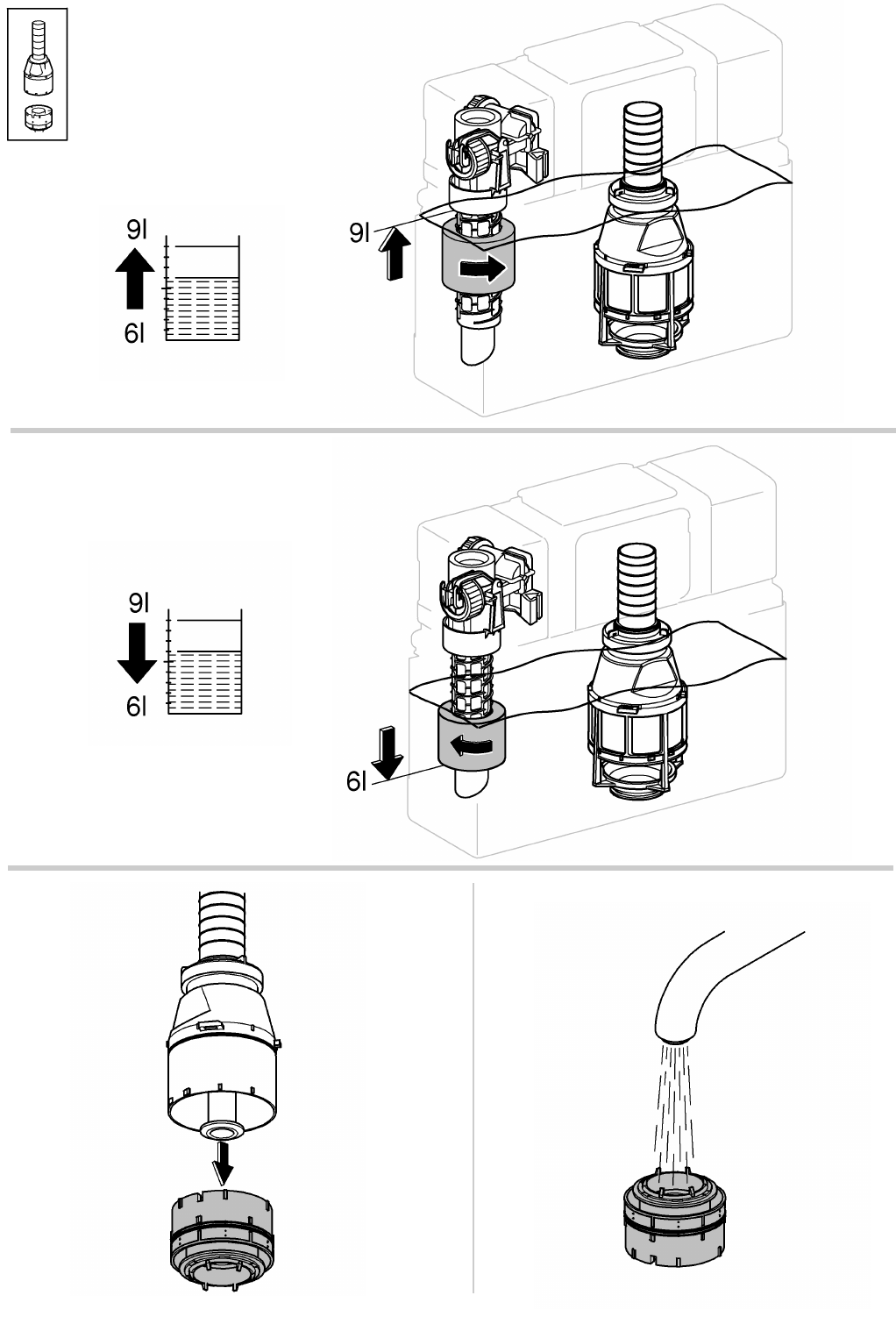 9l
6l
9l

9l
6l
6l