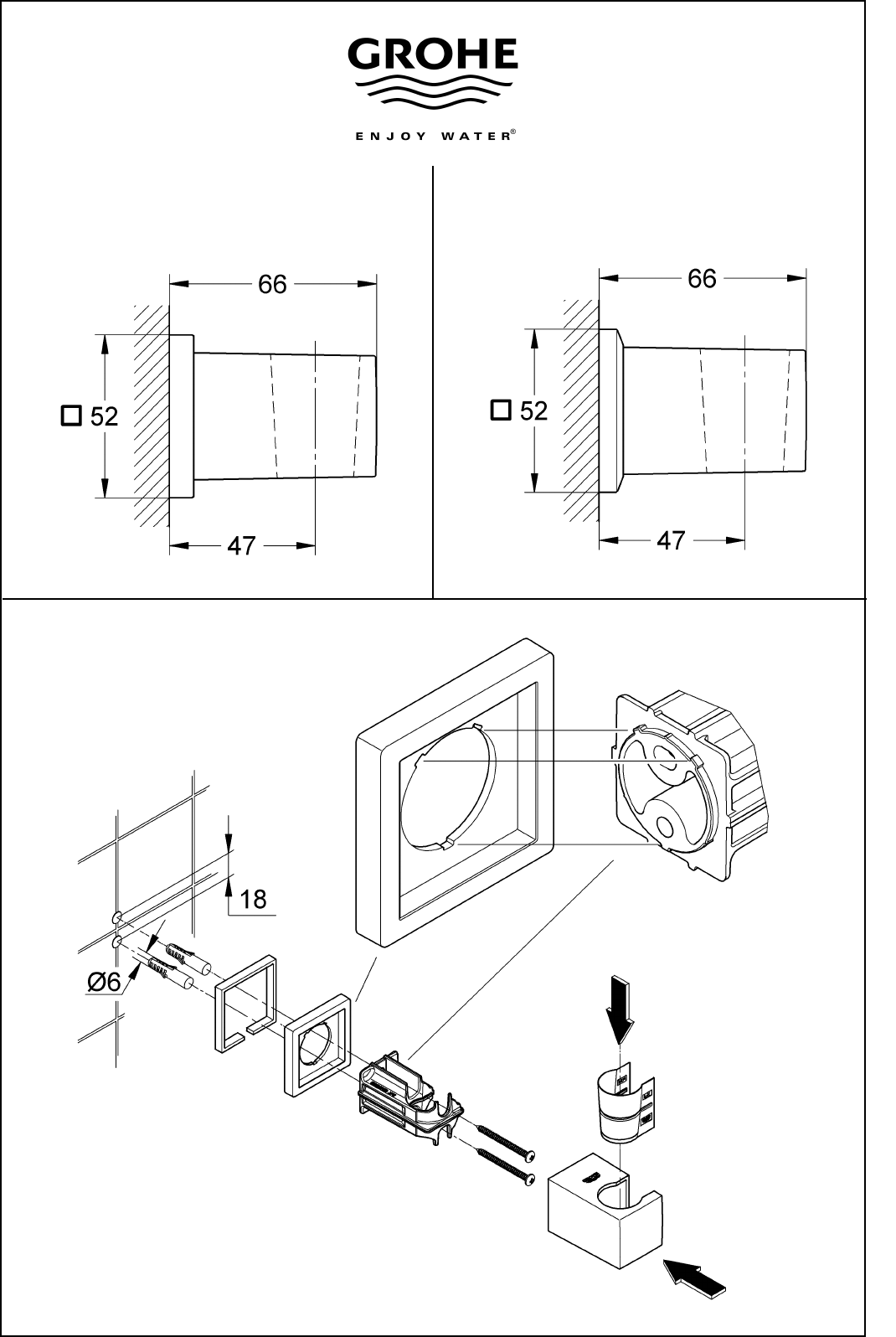 GROHE

ENJOY WATER®

66

□ 52

47

66

□ 52

47

18

Ø6