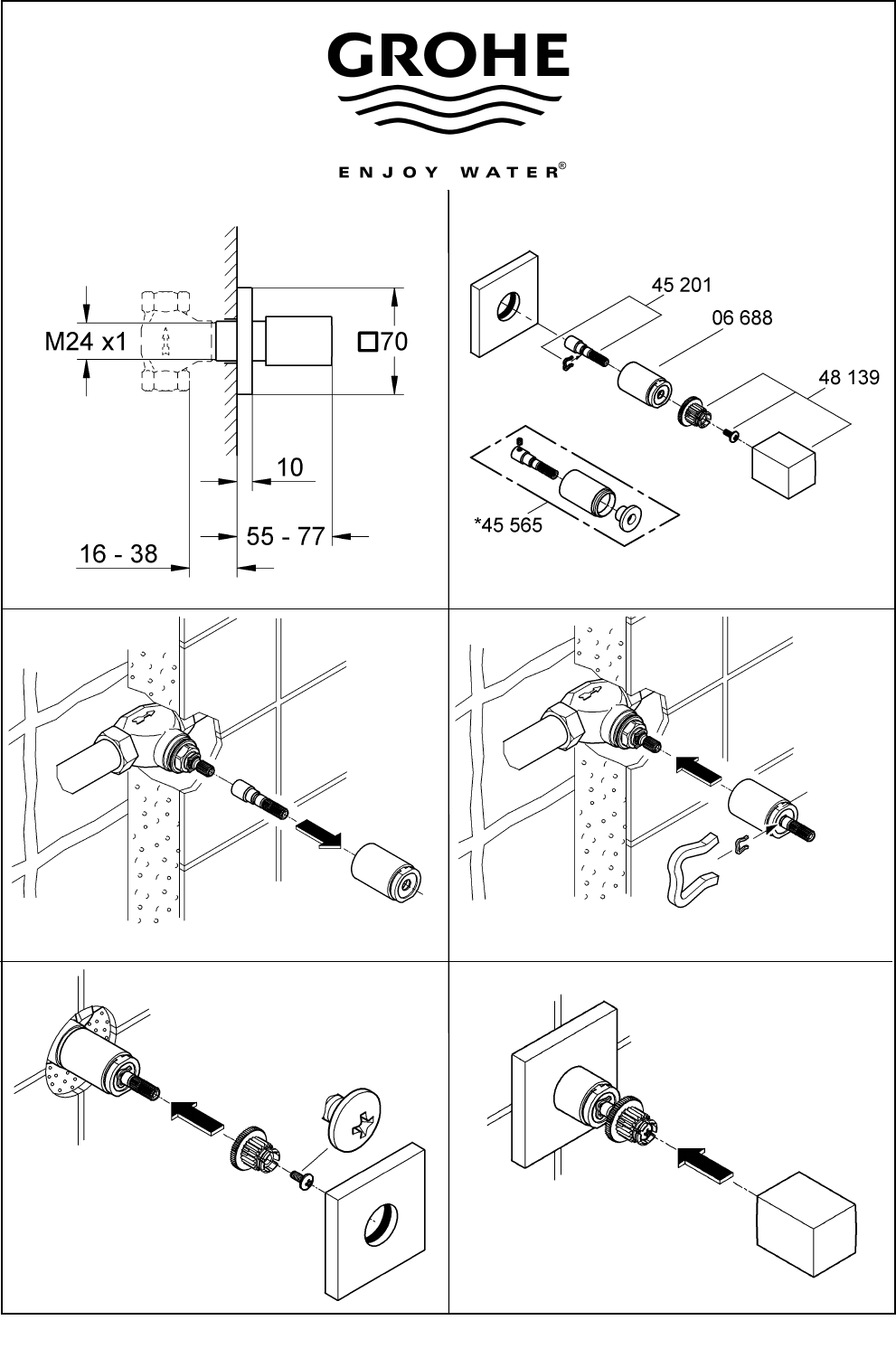 GROHE

ENJOY WATER®

M24 x1

□70

10

55 - 77

16 - 38

45 201

06 688

48 139

*45 565