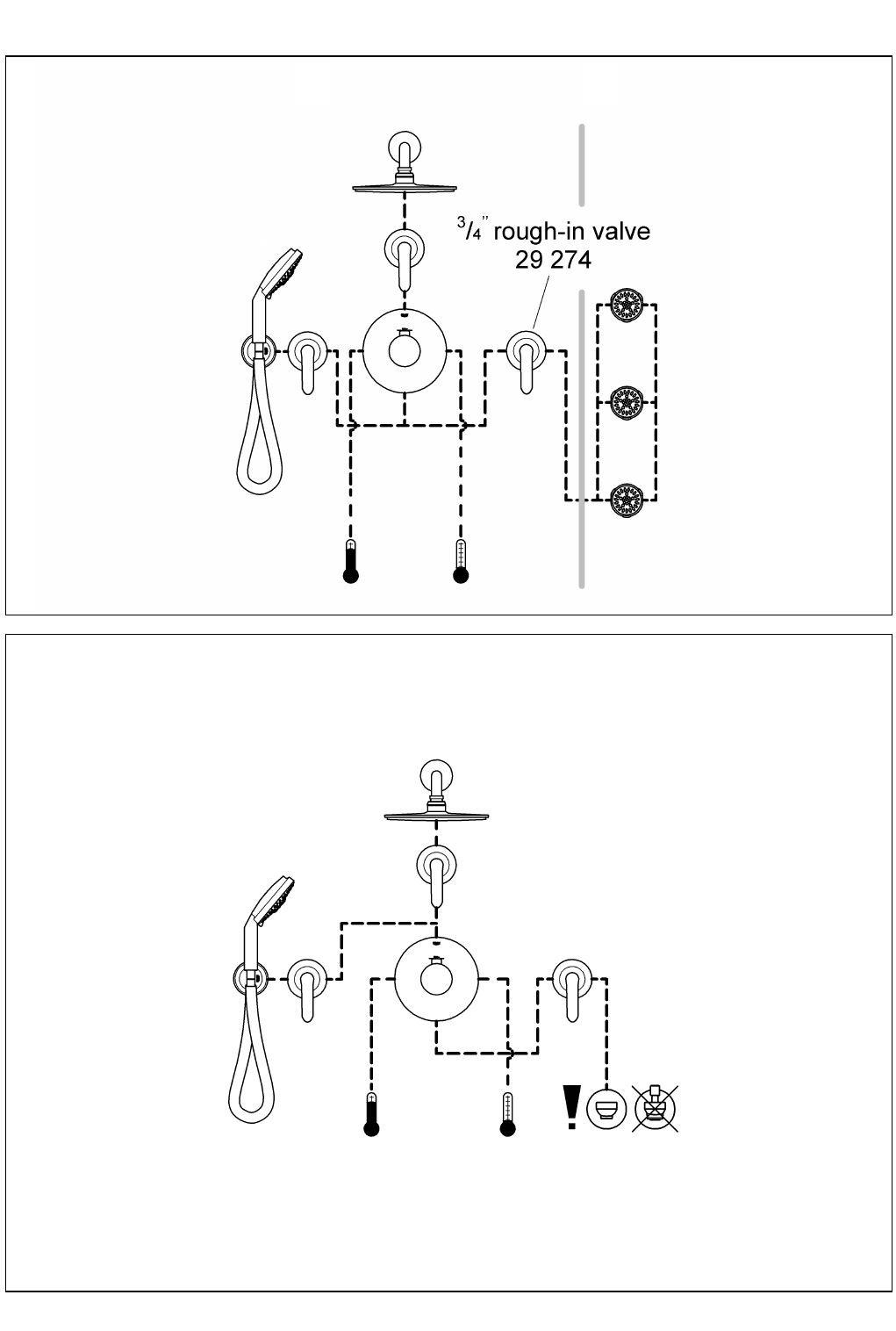 $^3/_4$" rough-in valve
29 274