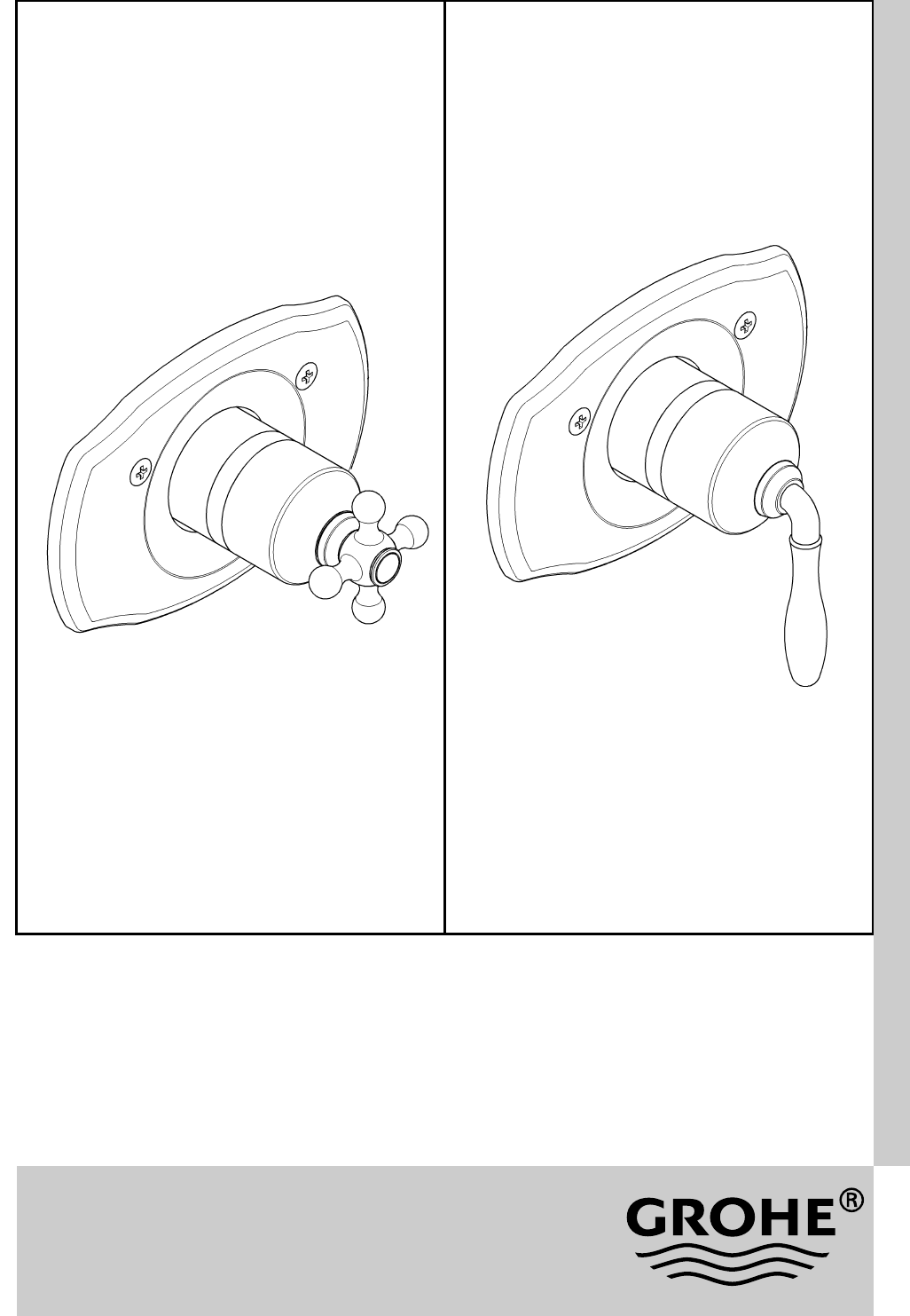 GROHE®