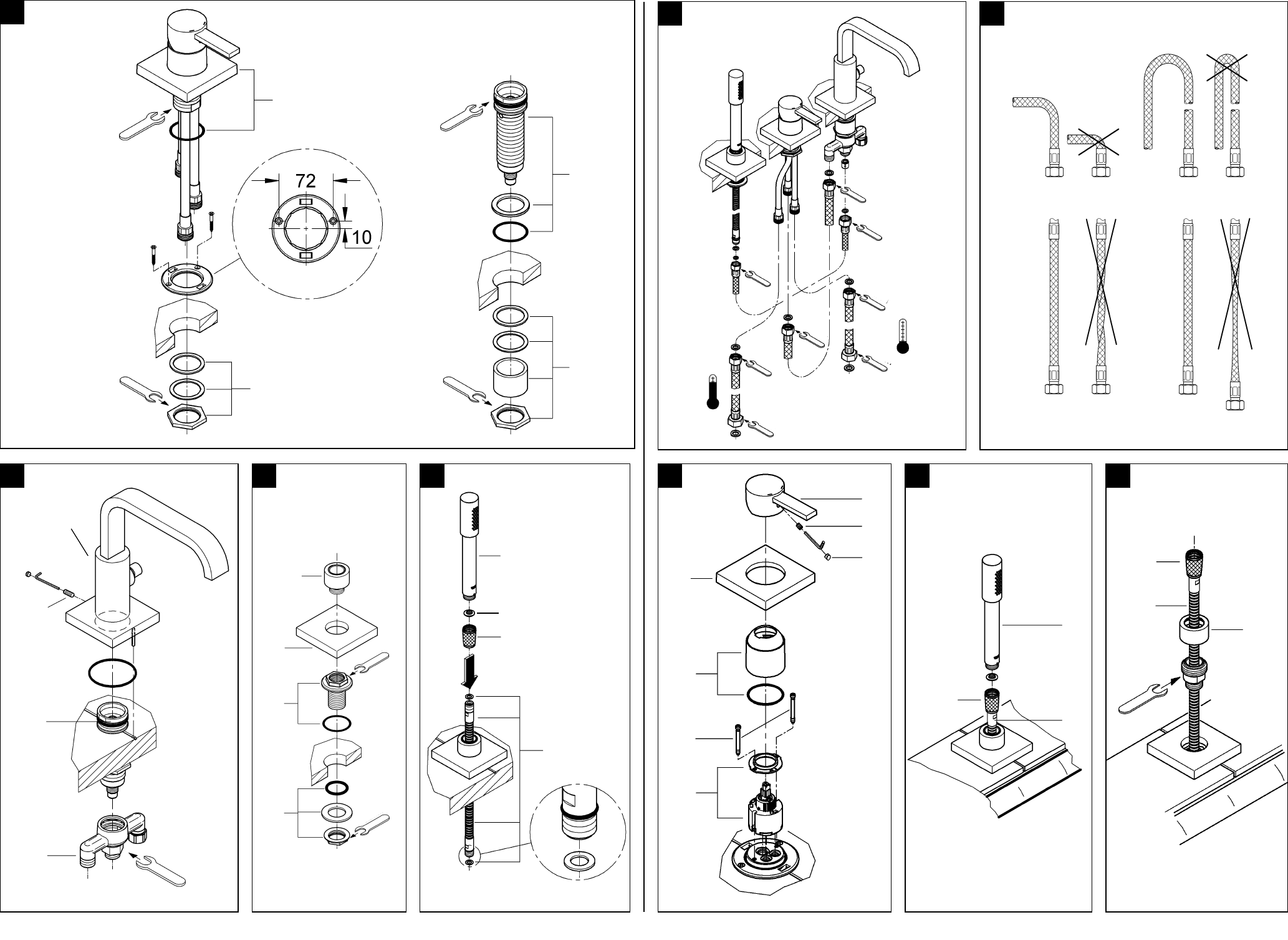 72

10