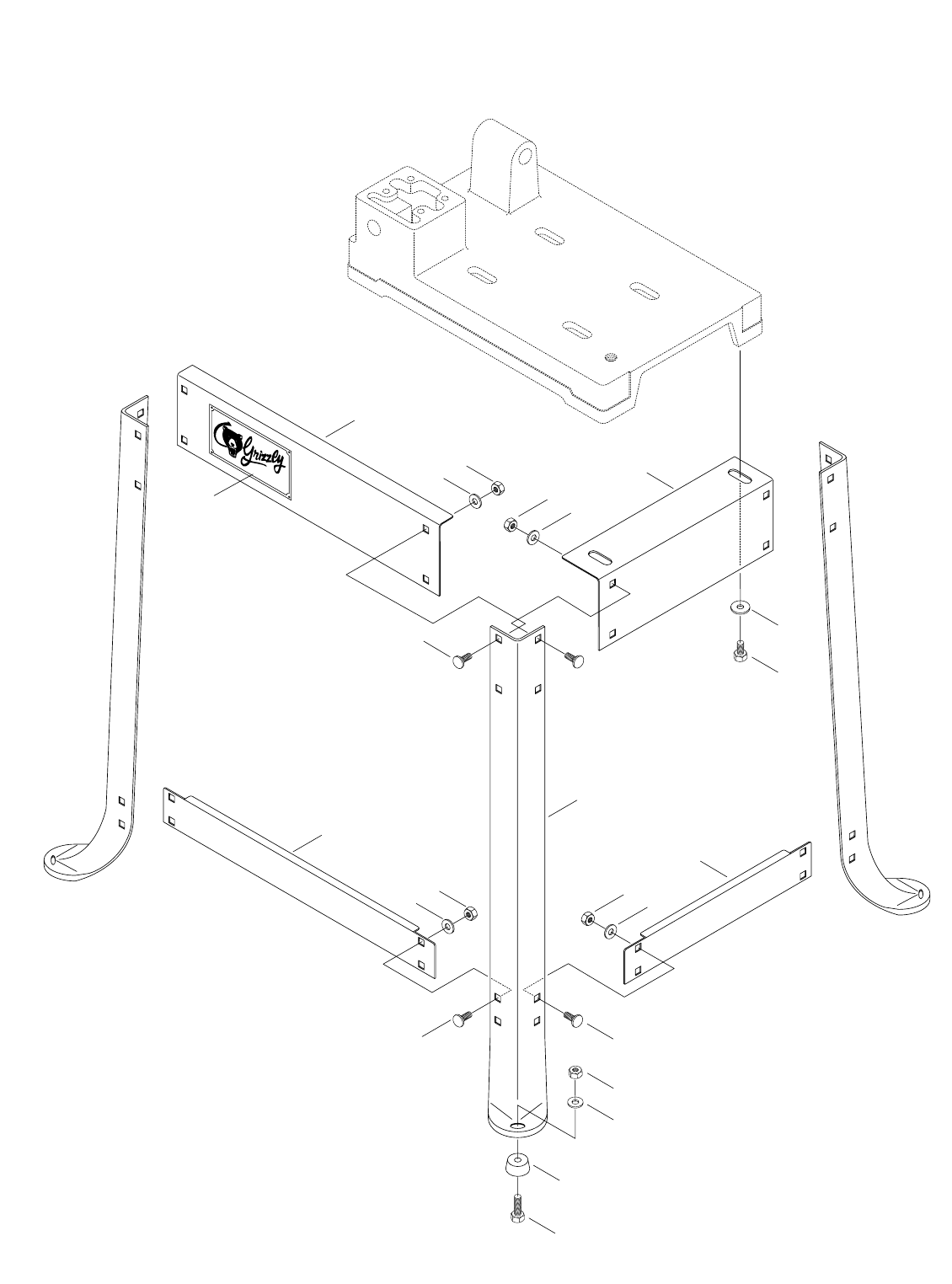 Grizzly