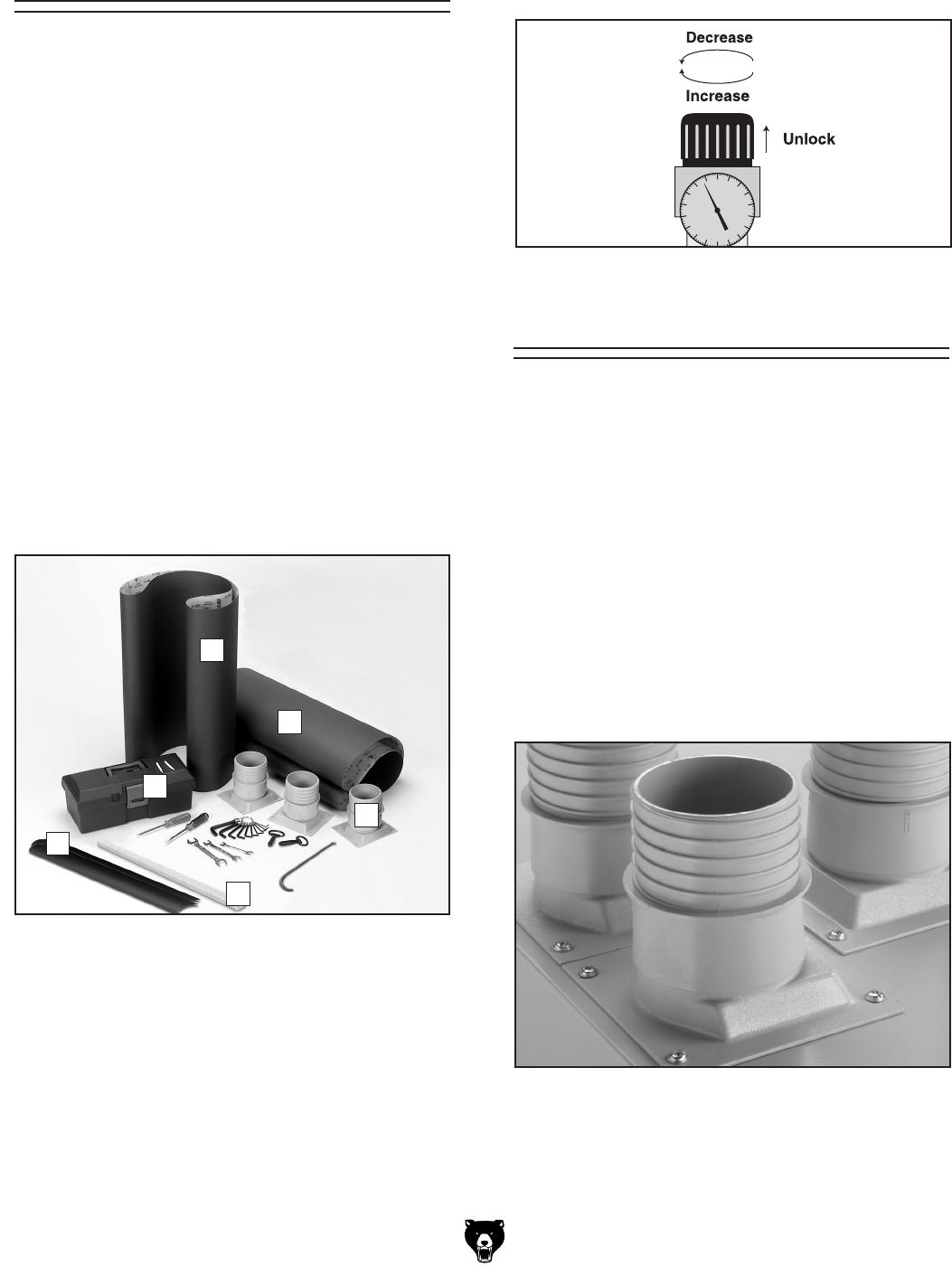 Decrease

Increase

Unlock