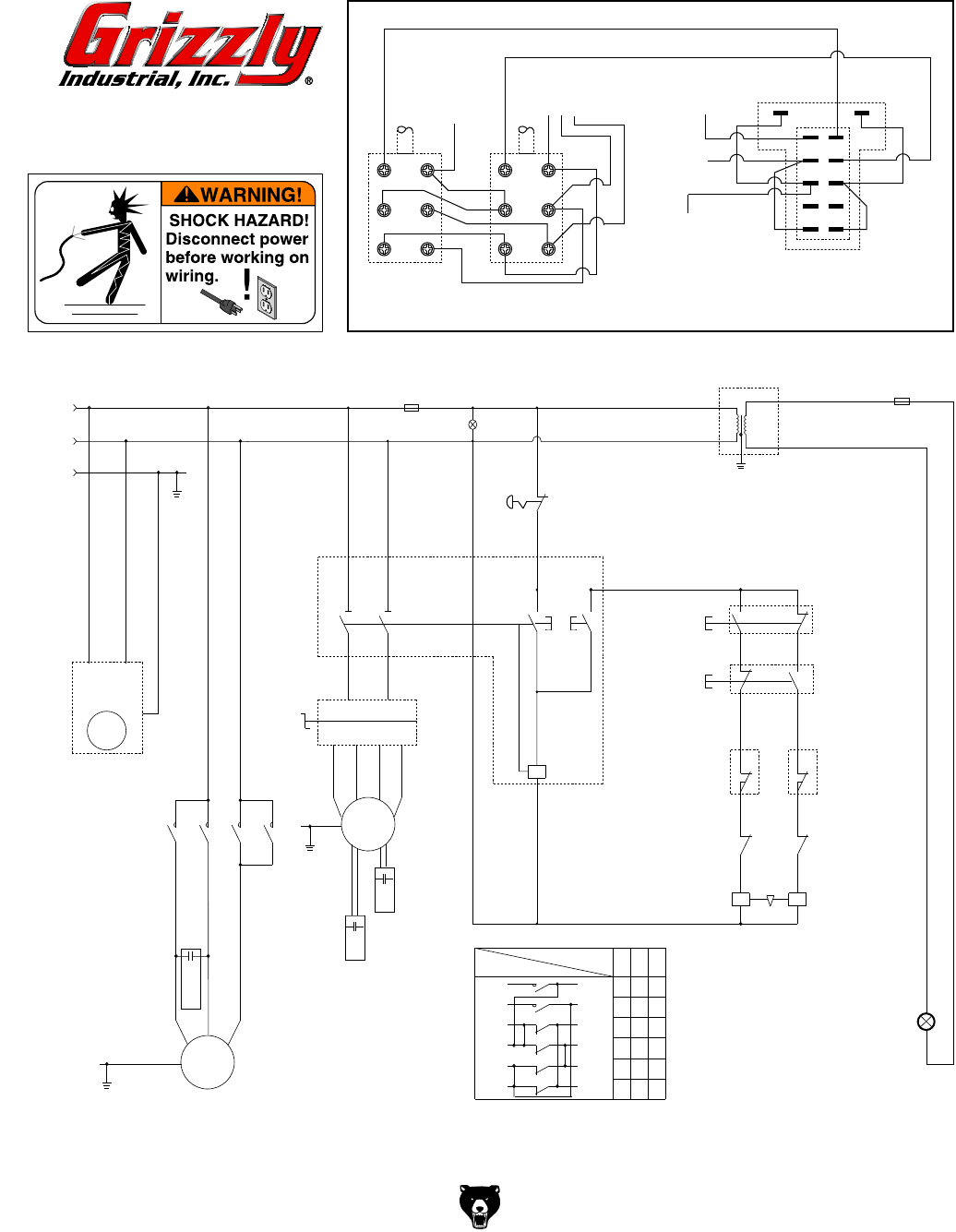 Grizzly
Industrial, Inc.®

WARNING!
SHOCK HAZARD! Disconnect power before working on wiring.