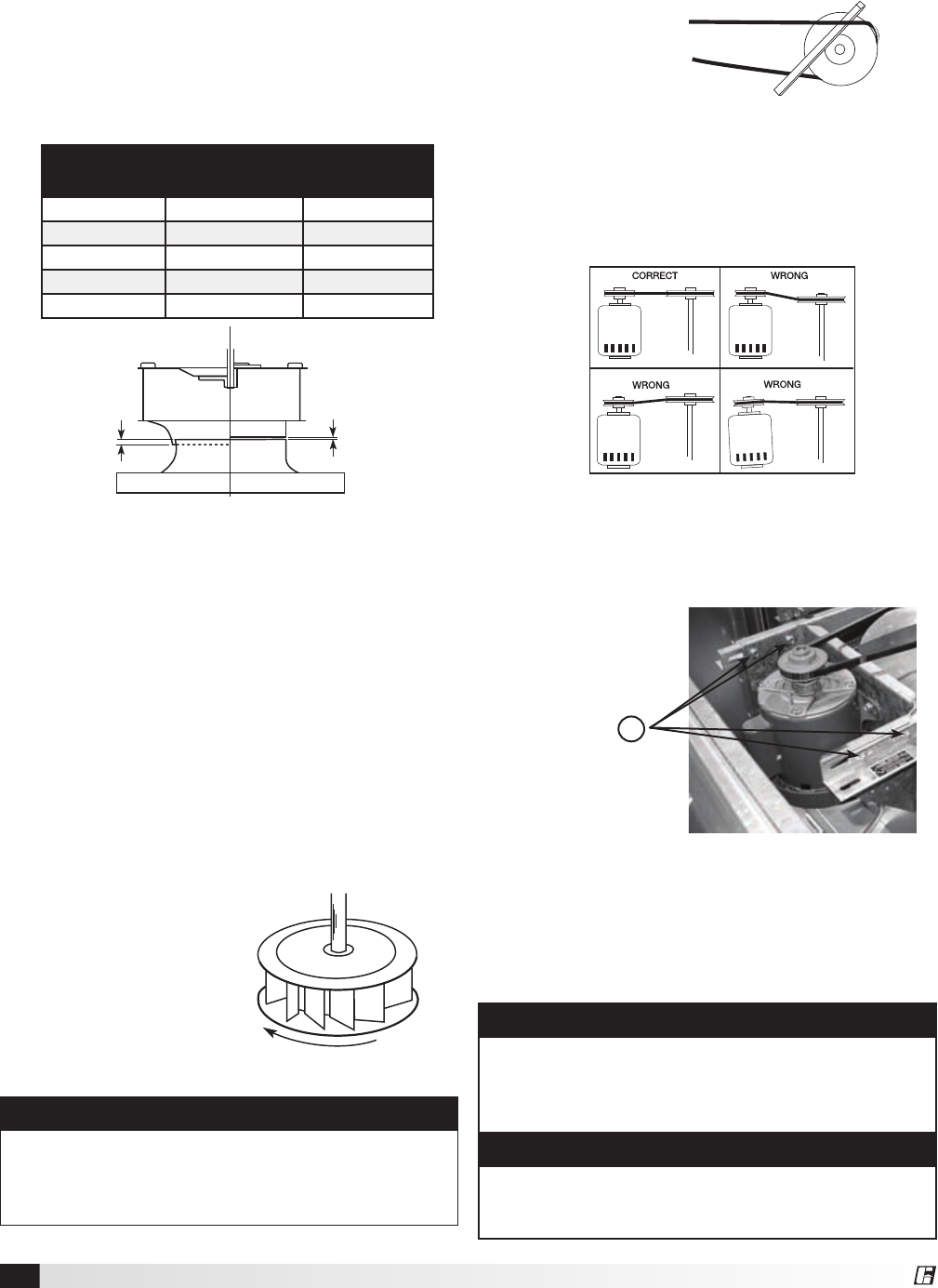 CORRECT

WRONG

WRONG

WRONG