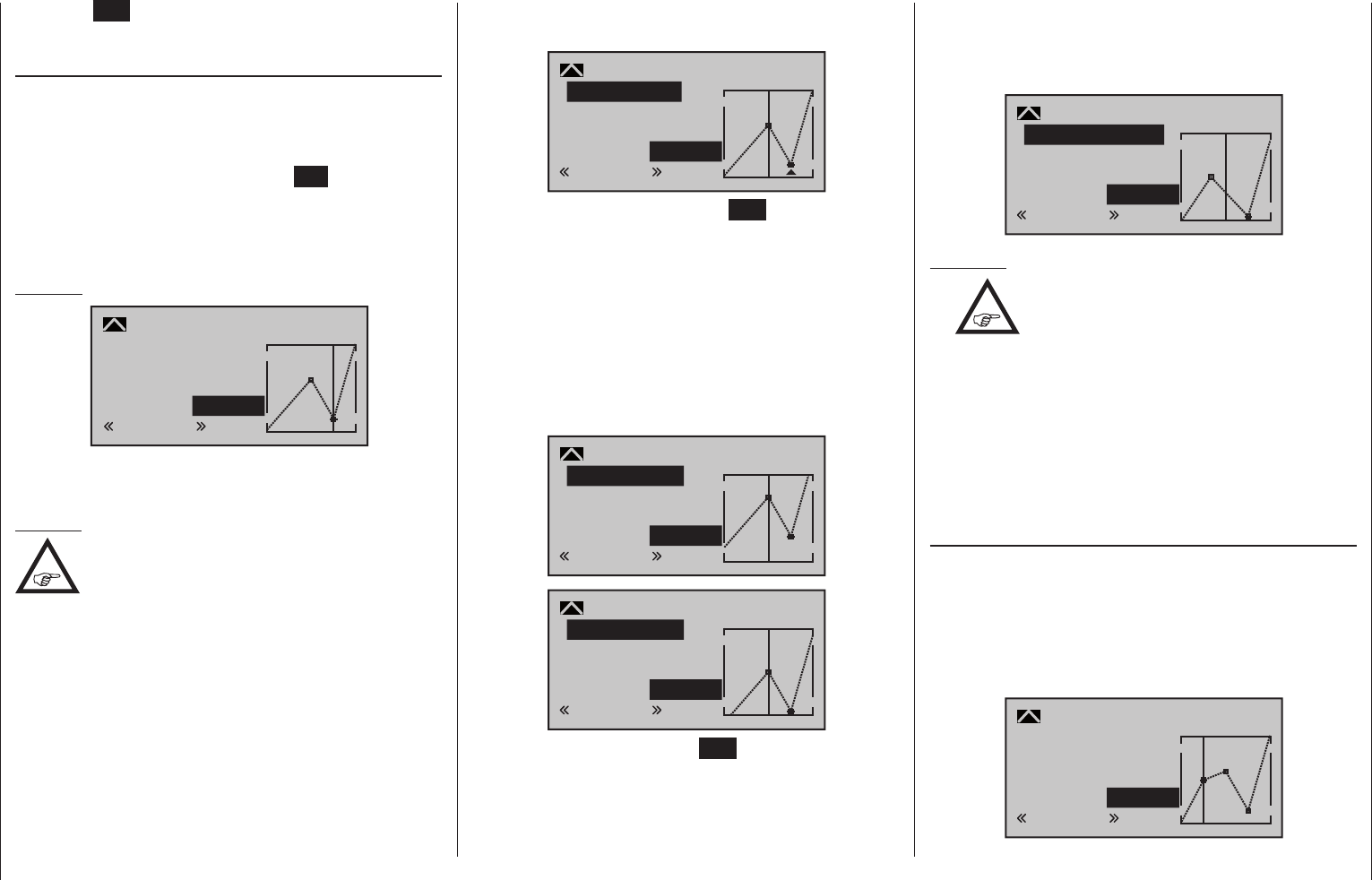 «
»
«
»
«
»
«
»
«
»
«
»