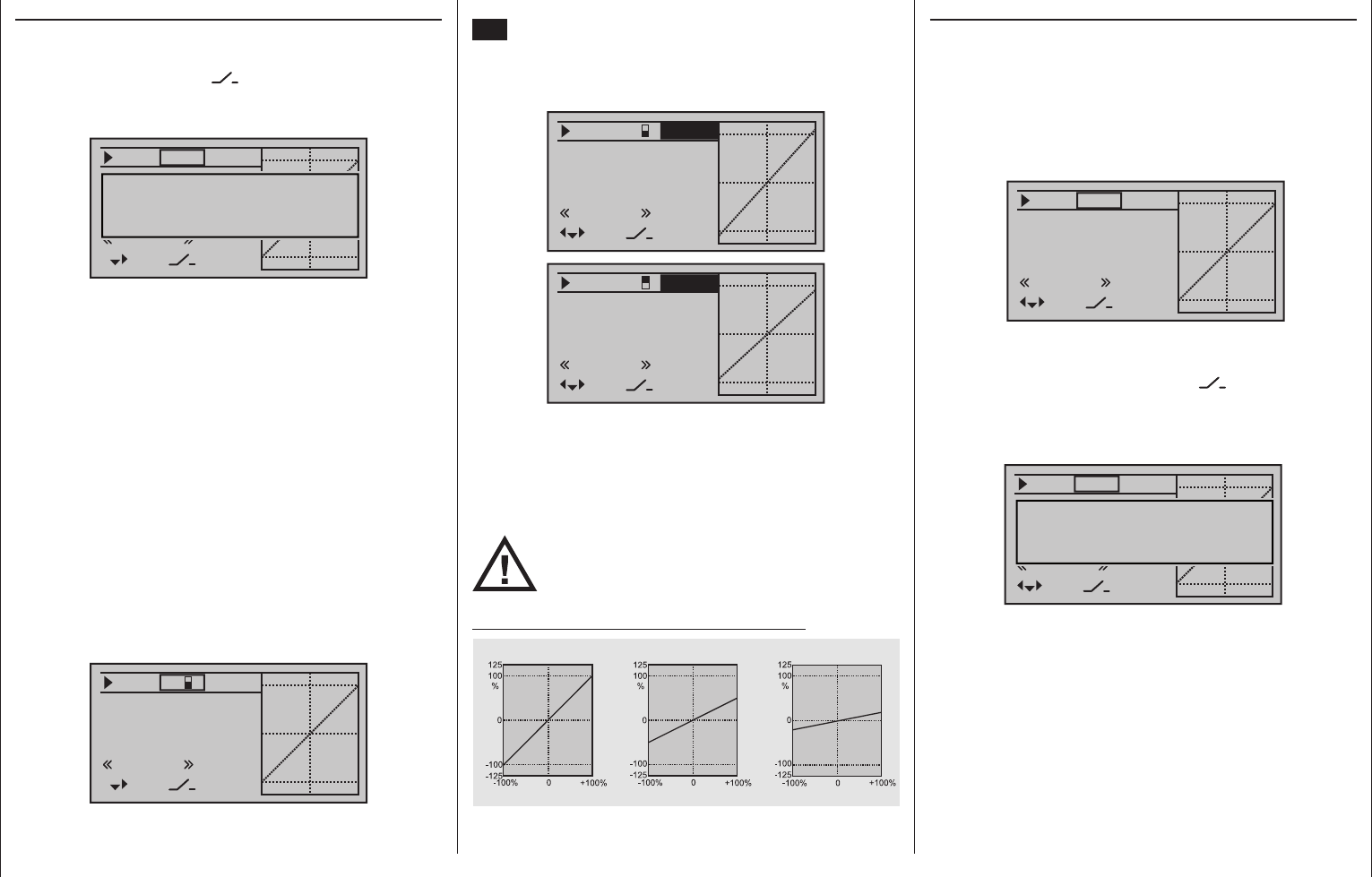 125
100
%
0
-100
-125
-100%
0
+100%

125
100
%
0
-100
-125
-100%
0
+100%

125
100
%
0
-100
-125
-100%
0
+100%