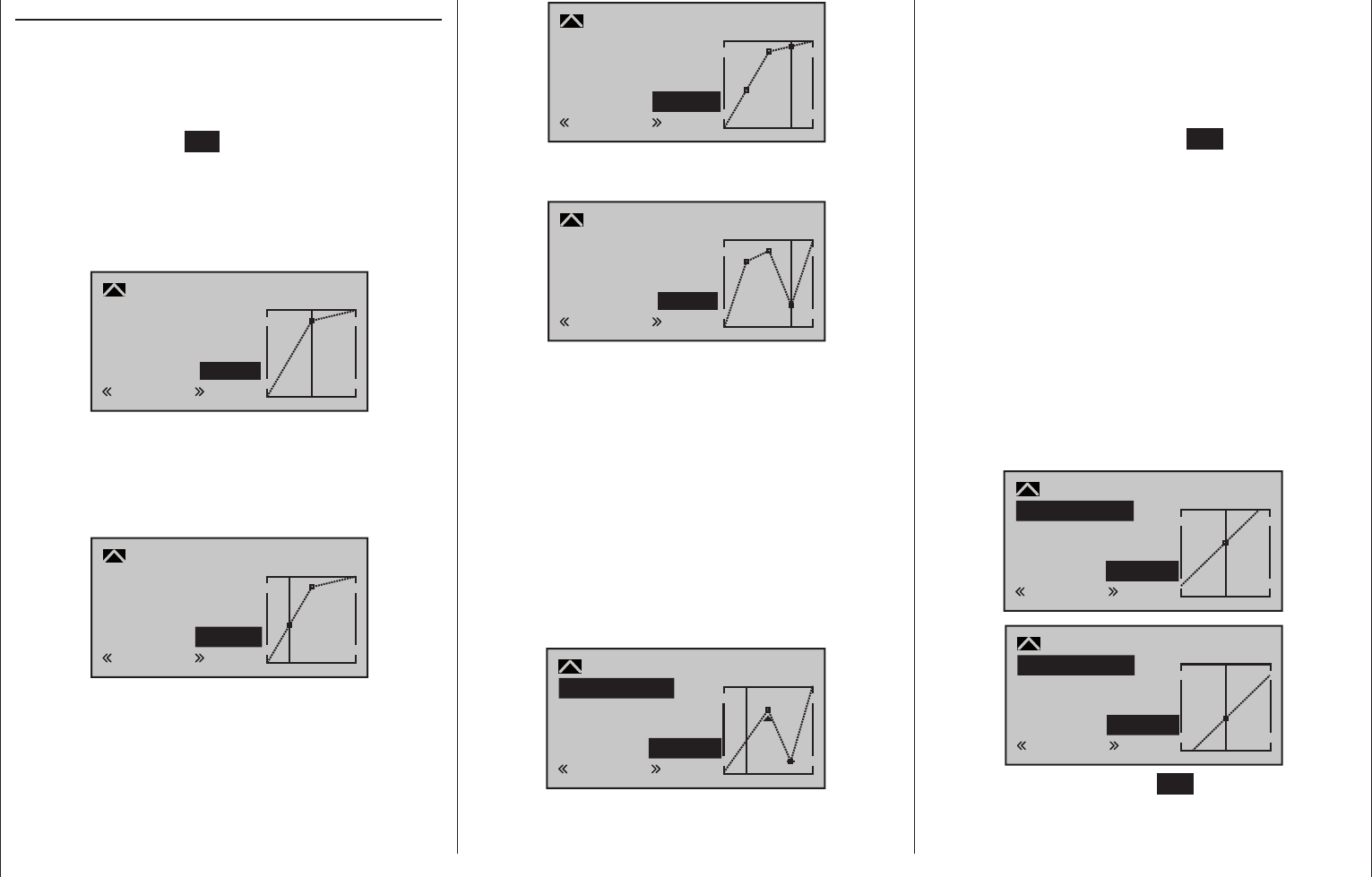 «
»

«
»

«
»

«
»

«
»

«
»

«
»