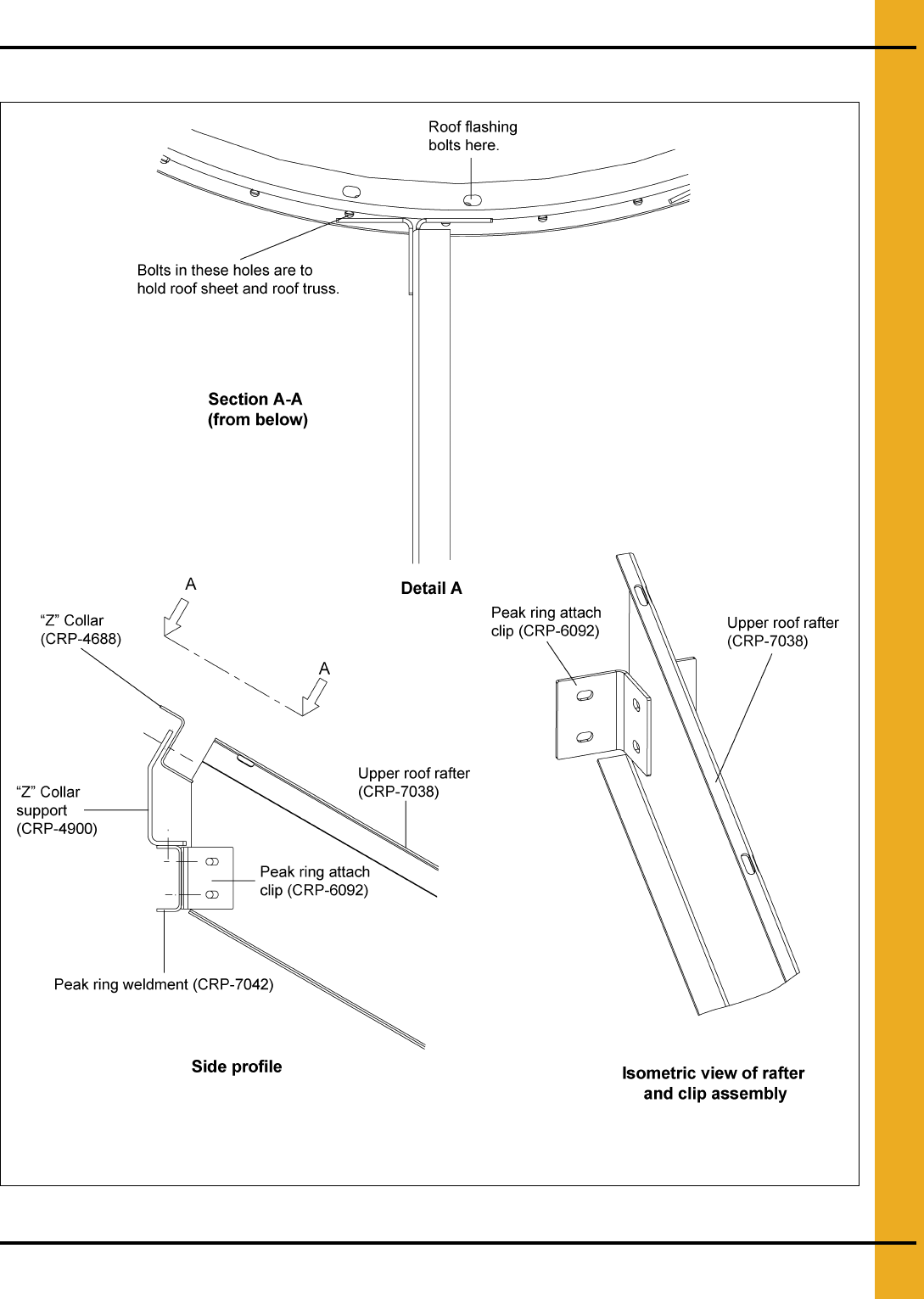 Roof flashing bolts here.

Bolts in these holes are to hold roof sheet and roof truss.

Section A-A (from below)

Detail A

A

A

“Z” Collar (CRP-4688)

“Z” Collar support (CRP-4900)

Upper roof rafter (CRP-7038)

Peak ring attach clip (CRP-6092)

Peak ring weldment (CRP-7042)

Side profile

Peak ring attach clip (CRP-6092)

Upper roof rafter (CRP-7038)

Isometric view of rafter and clip assembly