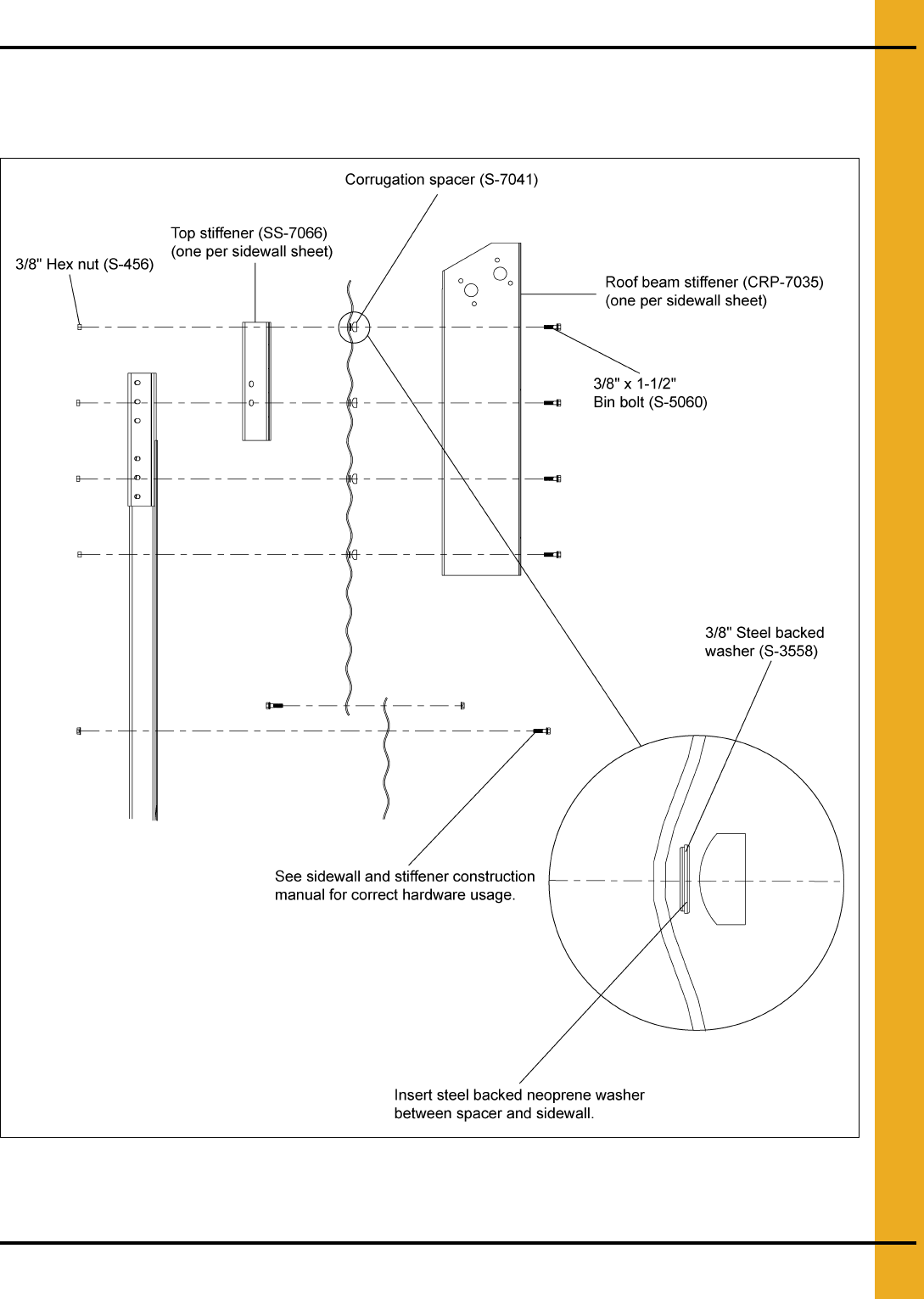 Corrugation spacer (S-7041)

Top stiffener (SS-7066)
(one per sidewall sheet)

3/8" Hex nut (S-456)

Roof beam stiffener (CRP-7035)
(one per sidewall sheet)

3/8" x 1-1/2"
Bin bolt (S-5060)

3/8" Steel backed
washer (S-3558)

See sidewall and stiffener construction manual for correct hardware usage.

Insert steel backed neoprene washer between spacer and sidewall.