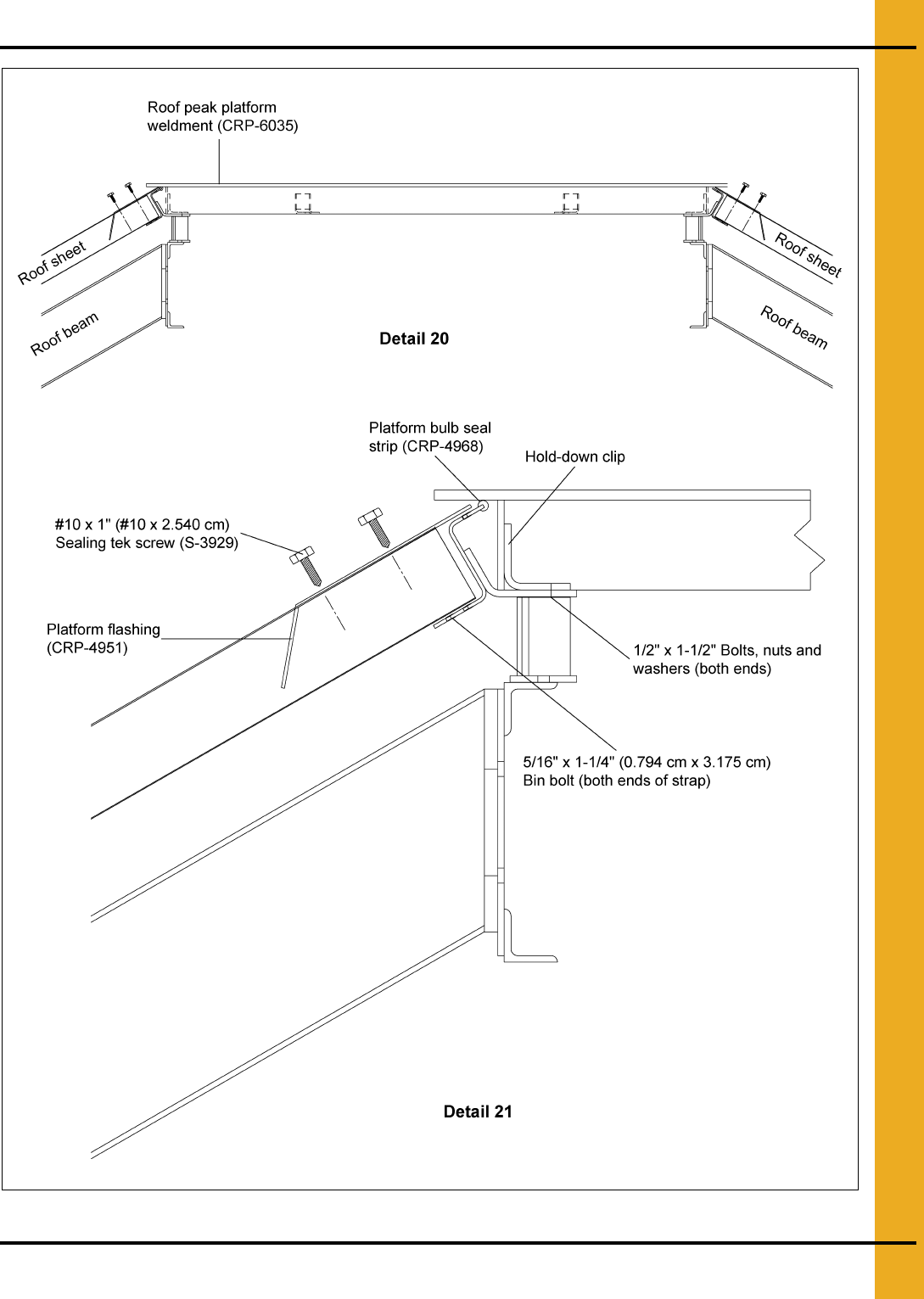 Roof peak platform weldment (CRP-6035)

Roof sheet

Roof beam

Roof sheet

Roof beam

Detail 20

Platform bulb seal strip (CRP-4968)

Hold-down clip

#10 x 1" (#10 x 2.540 cm) Sealing tek screw (S-3929)

Platform flashing (CRP-4951)

1/2" x 1-1/2" Bolts, nuts and washers (both ends)

5/16" x 1-1/4" (0.794 cm x 3.175 cm) Bin bolt (both ends of strap)

Detail 21