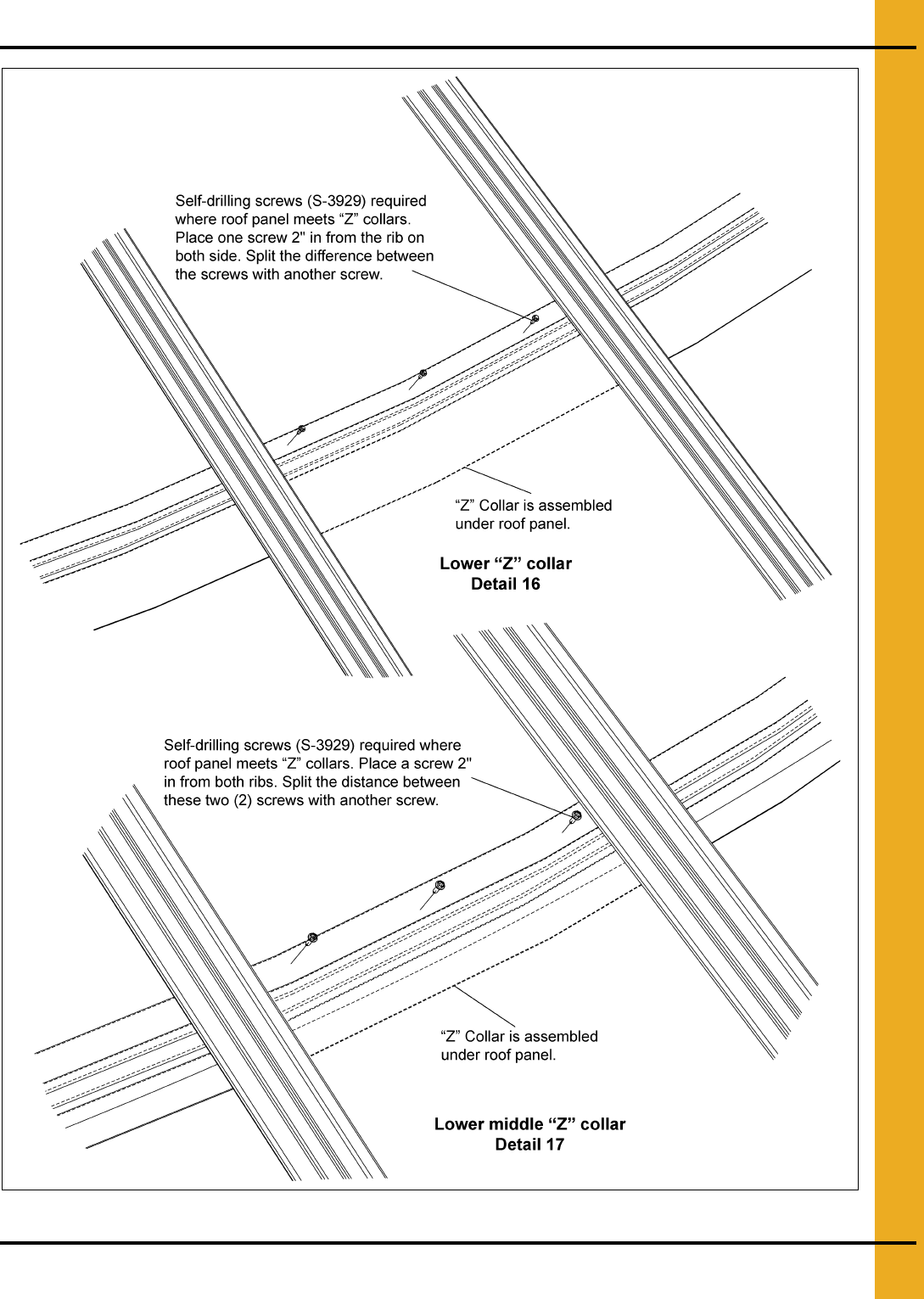 Self-drilling screws (S-3929) required where roof panel meets “Z” collars. Place one screw 2" in from the rib on both side. Split the difference between the screws with another screw.

“Z” Collar is assembled under roof panel.

Lower “Z” collar
Detail 16

Self-drilling screws (S-3929) required where roof panel meets “Z” collars. Place a screw 2" in from both ribs. Split the distance between these two (2) screws with another screw.

“Z” Collar is assembled under roof panel.

Lower middle “Z” collar
Detail 17