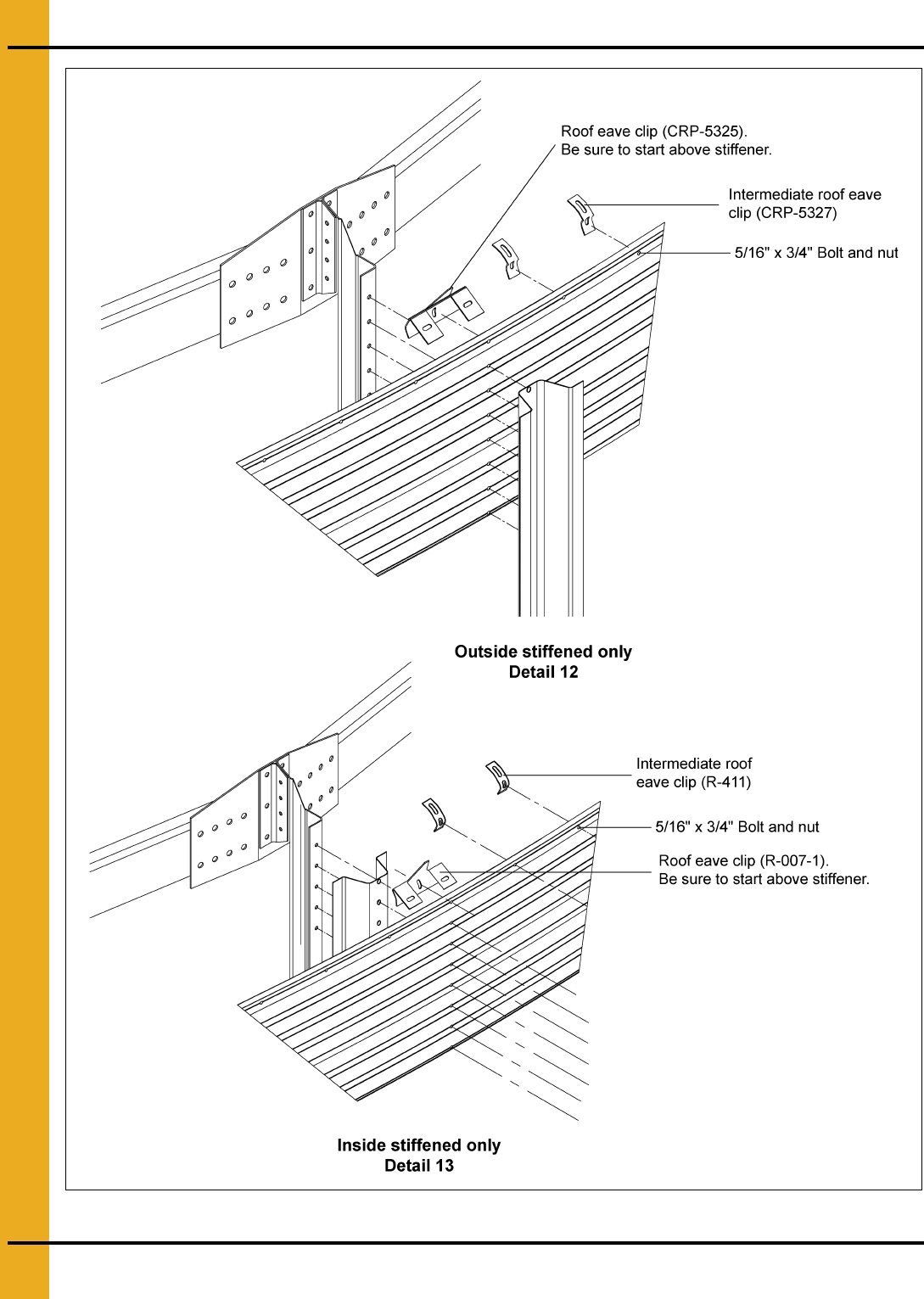 Roof eave clip (CRP-5325).
Be sure to start above stiffener.

Intermediate roof eave clip (CRP-5327)

5/16" x 3/4" Bolt and nut

Outside stiffened only
Detail 12

Intermediate roof eave clip (R-411)

5/16" x 3/4" Bolt and nut

Roof eave clip (R-007-1).
Be sure to start above stiffener.

Inside stiffened only
Detail 13