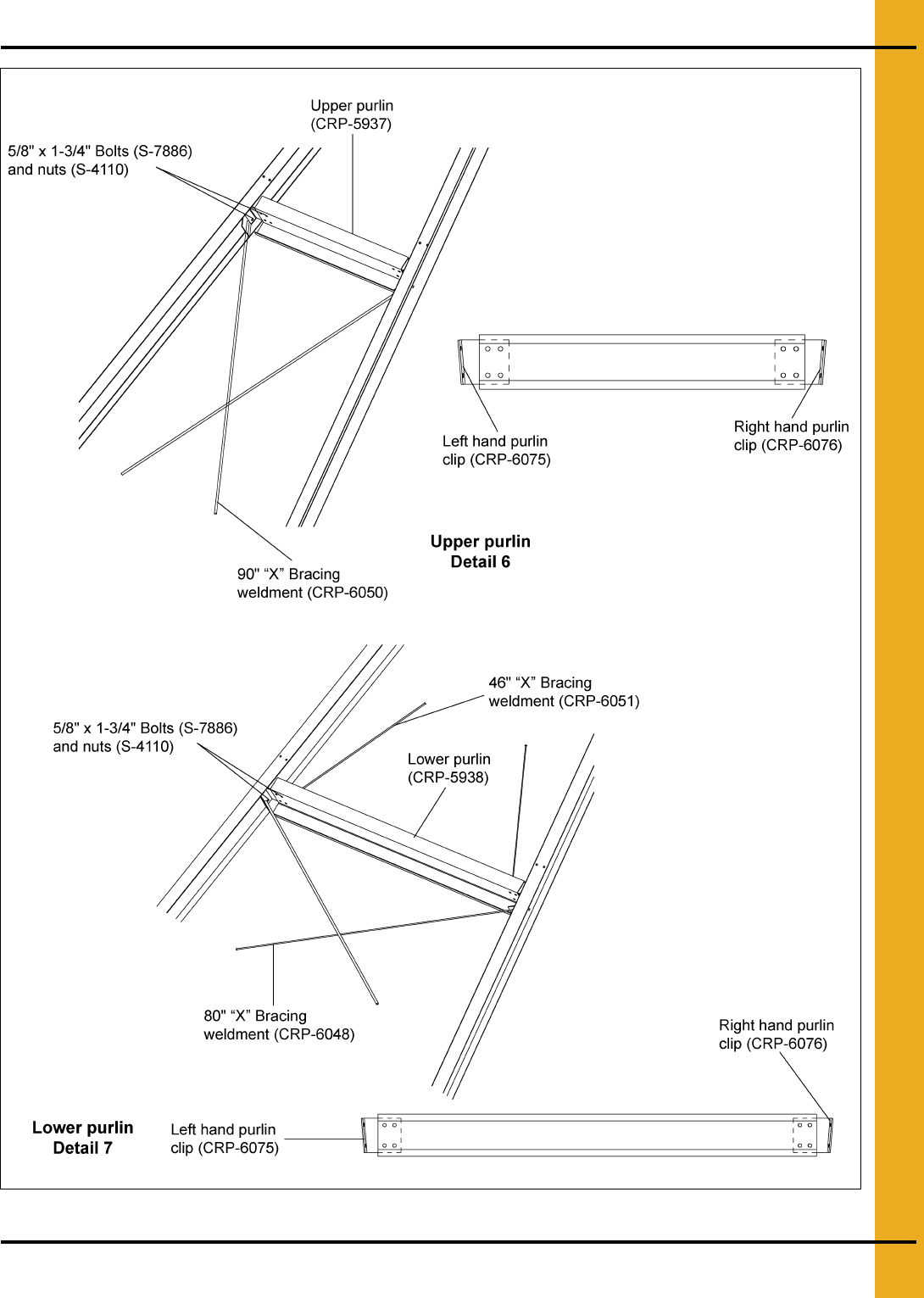 Upper purlin (CRP-5937)

5/8" x 1-3/4" Bolts (S-7886) and nuts (S-4110)

Left hand purlin clip (CRP-6075)

Right hand purlin clip (CRP-6076)

Upper purlin
Detail 6

90" “X” Bracing weldment (CRP-6050)

46" “X” Bracing weldment (CRP-6051)

5/8" x 1-3/4" Bolts (S-7886) and nuts (S-4110)

Lower purlin (CRP-5938)

80" “X” Bracing weldment (CRP-6048)

Right hand purlin clip (CRP-6076)

Lower purlin
Detail 7

Left hand purlin clip (CRP-6075)