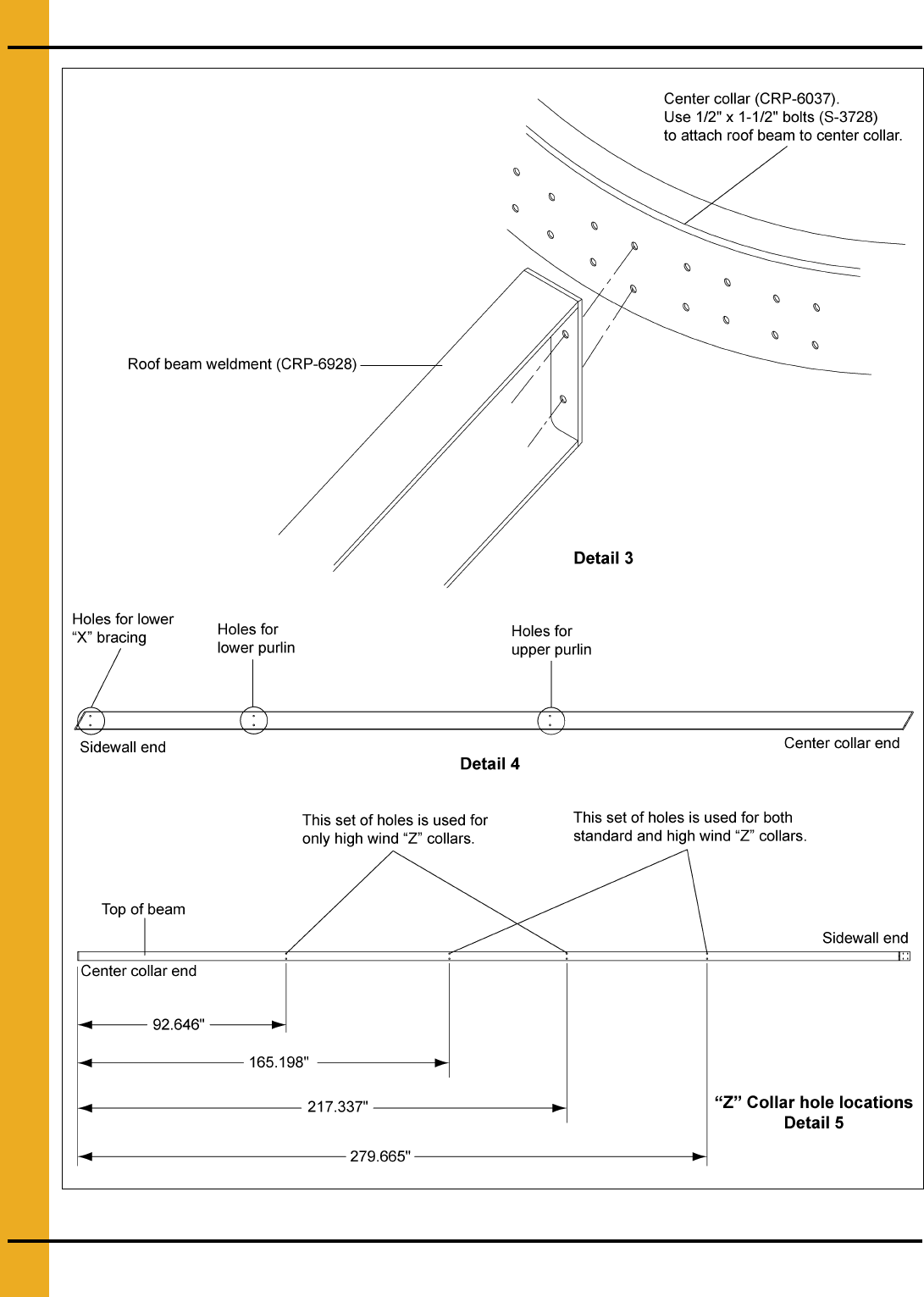 Center collar (CRP-6037).
Use 1/2" x 1-1/2" bolts (S-3728)
to attach roof beam to center collar.

Roof beam weldment (CRP-6928)

Detail 3

Holes for lower
“X” bracing

Holes for
lower purlin

Holes for
upper purlin

Sidewall end

Center collar end

Detail 4

This set of holes is used for
only high wind “Z” collars.

This set of holes is used for both
standard and high wind “Z” collars.

Top of beam

Sidewall end

Center collar end

92.646"

165.198"

217.337"

279.665"

“Z” Collar hole locations
Detail 5