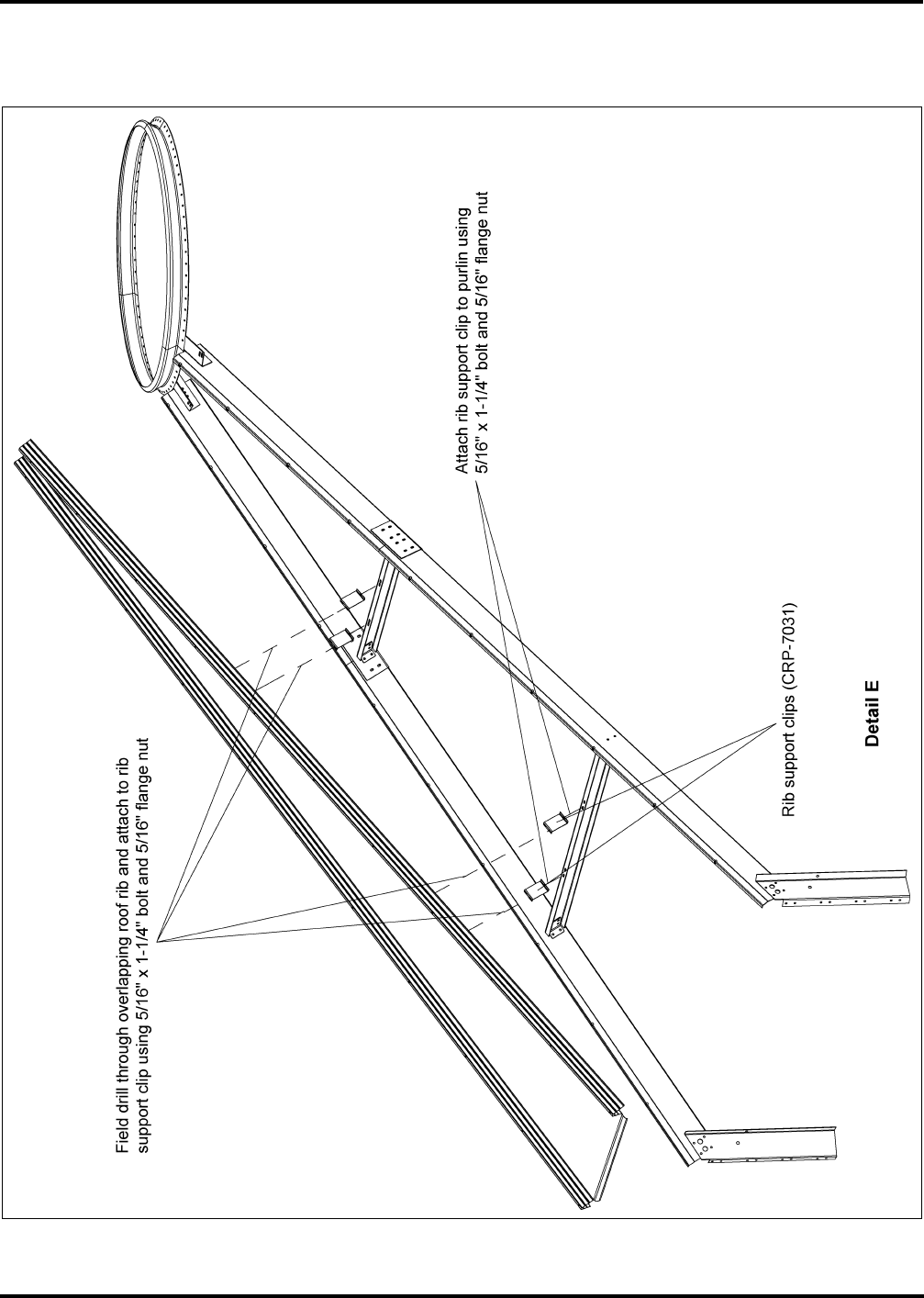 Field drill through overlapping roof rib and attach to rib support clip using 5/16" x 1-1/4" bolt and 5/16" flange nut

Attach rib support clip to purlin using 5/16" x 1-1/4" bolt and 5/16" flange nut

Rib support clips (CRP-7031)

Detail E