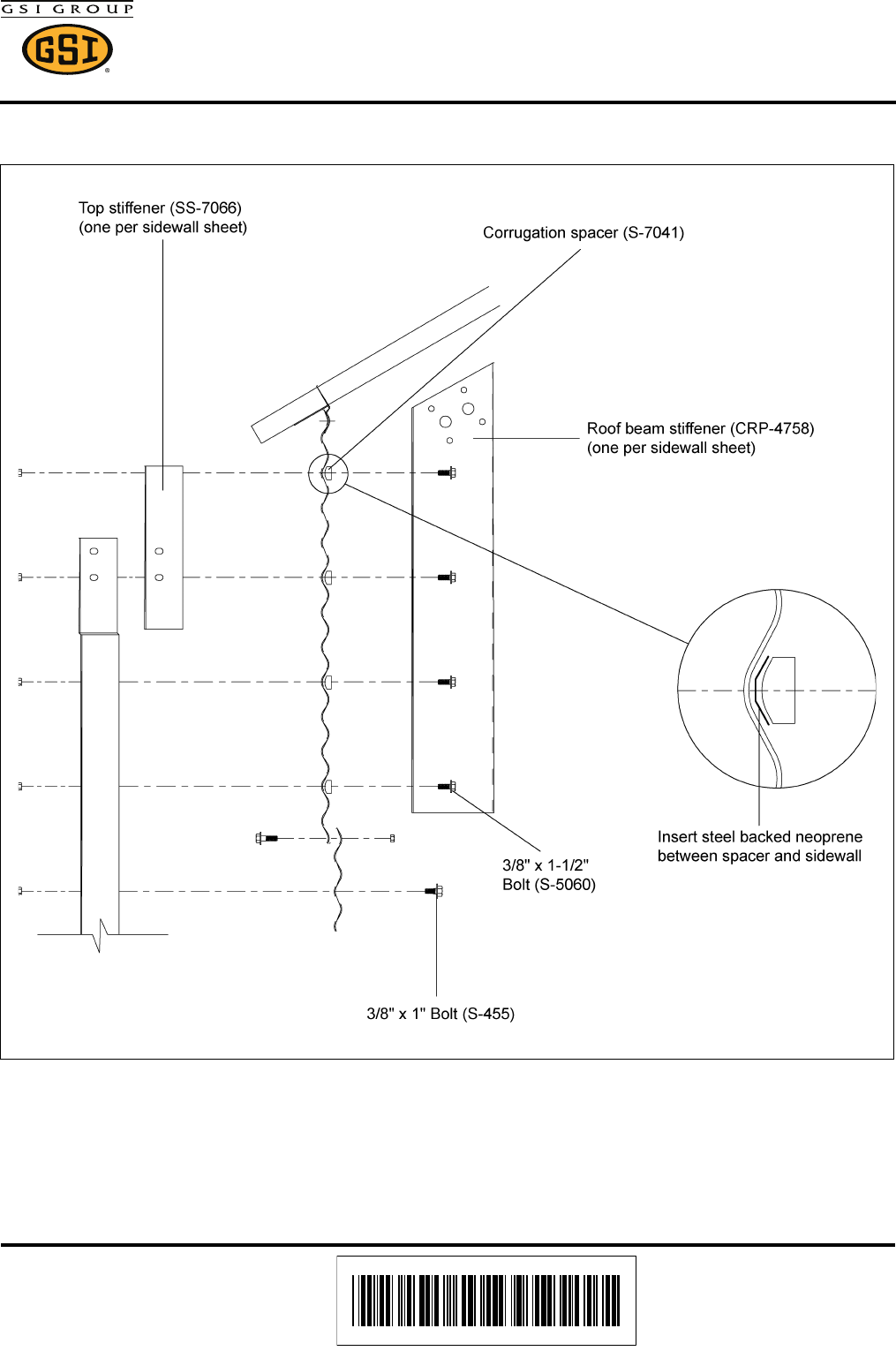 GSI GROUP

GSI

Top stiffener (SS-7066)
(one per sidewall sheet)

Corrugation spacer (S-7041)

Roof beam stiffener (CRP-4758)
(one per sidewall sheet)

Insert steel backed neoprene between spacer and sidewall

3/8" x 1-1/2"
Bolt (S-5060)

3/8" x 1" Bolt (S-455)