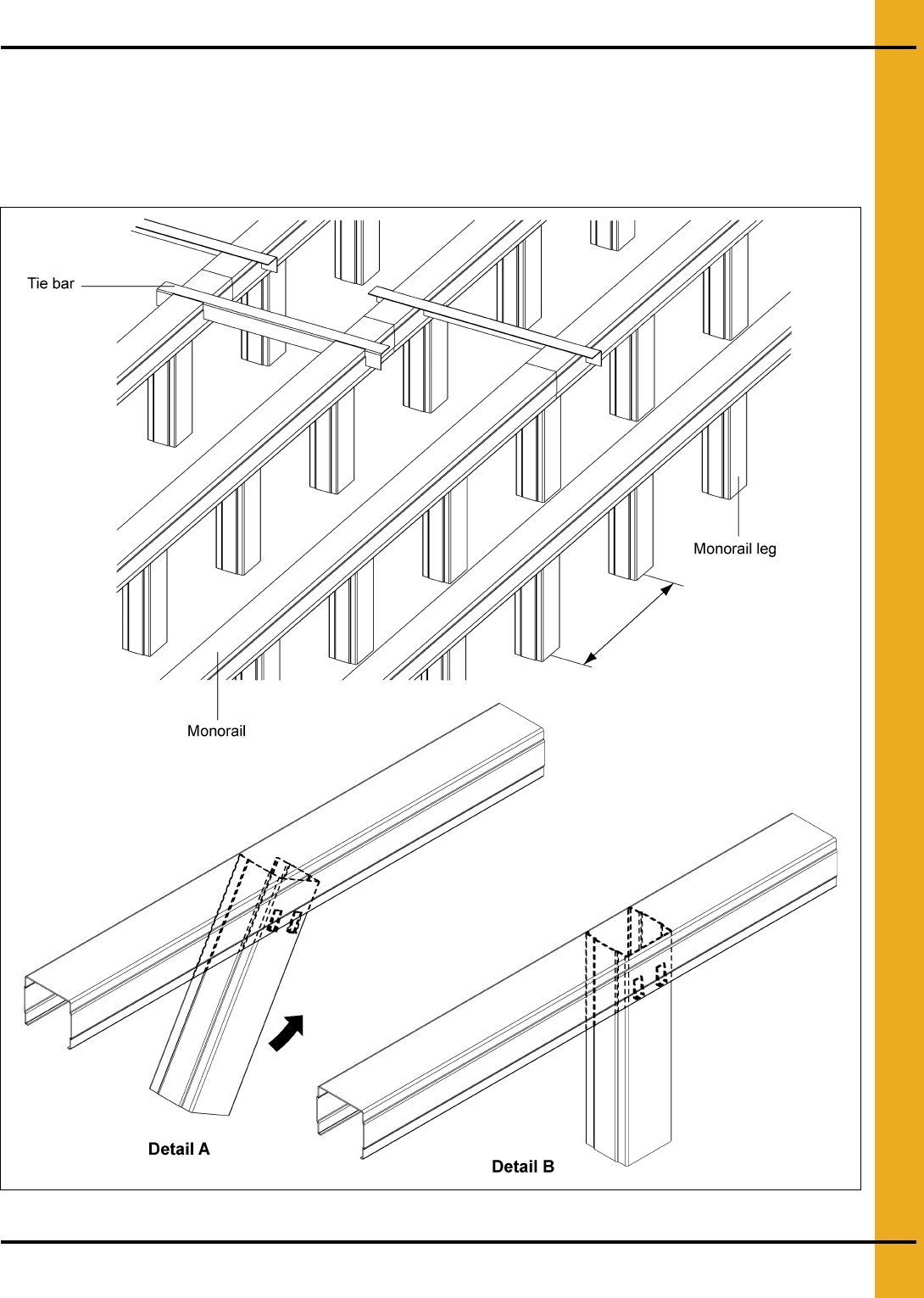 Tie bar

Monorail leg

Monorail

Detail A

Detail B