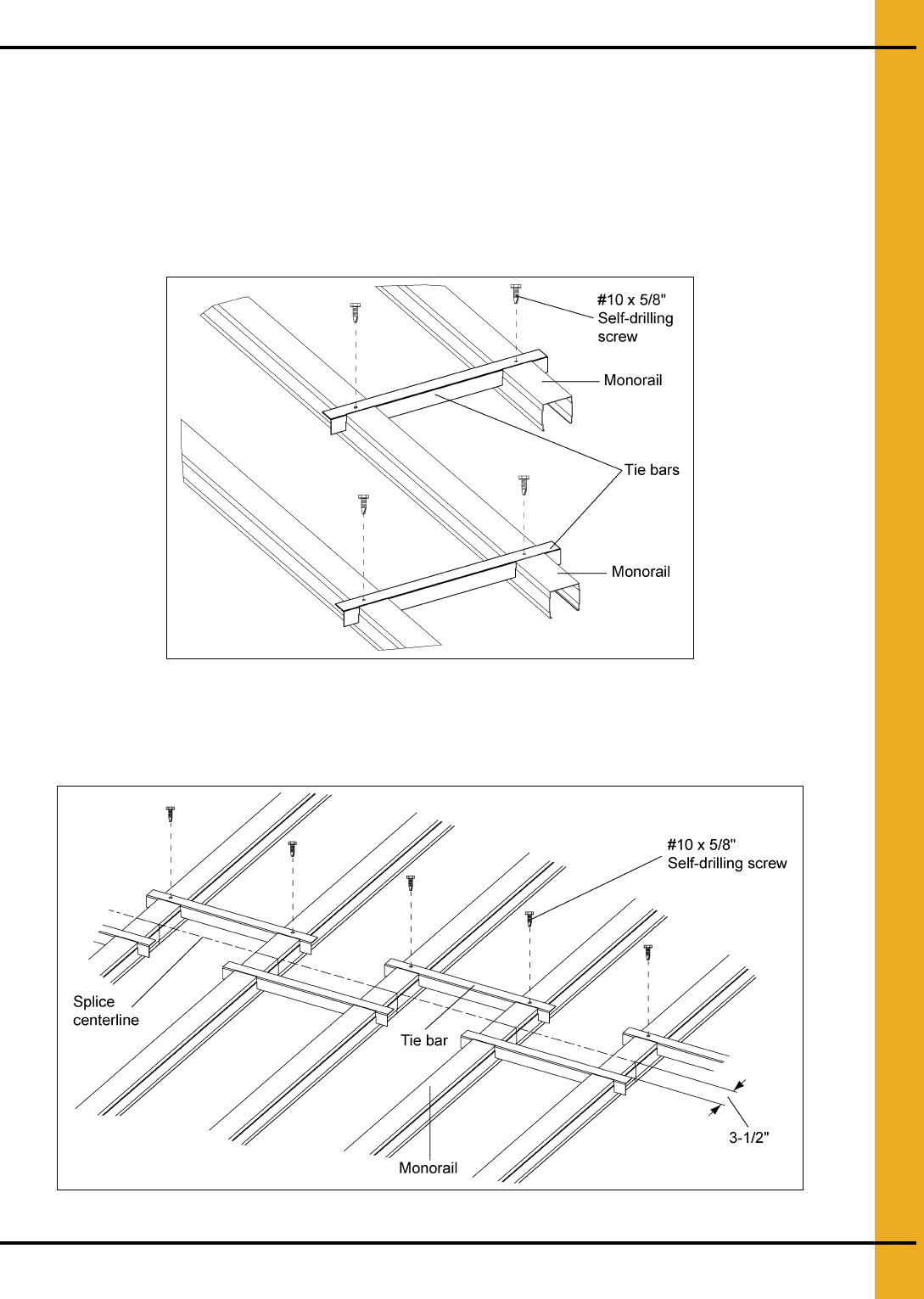 #10 x 5/8"
Self-drilling
screw

Monorail

Tie bars

Monorail

#10 x 5/8"
Self-drilling screw

Splice
centerline

Tie bar

Monorail

3-1/2"