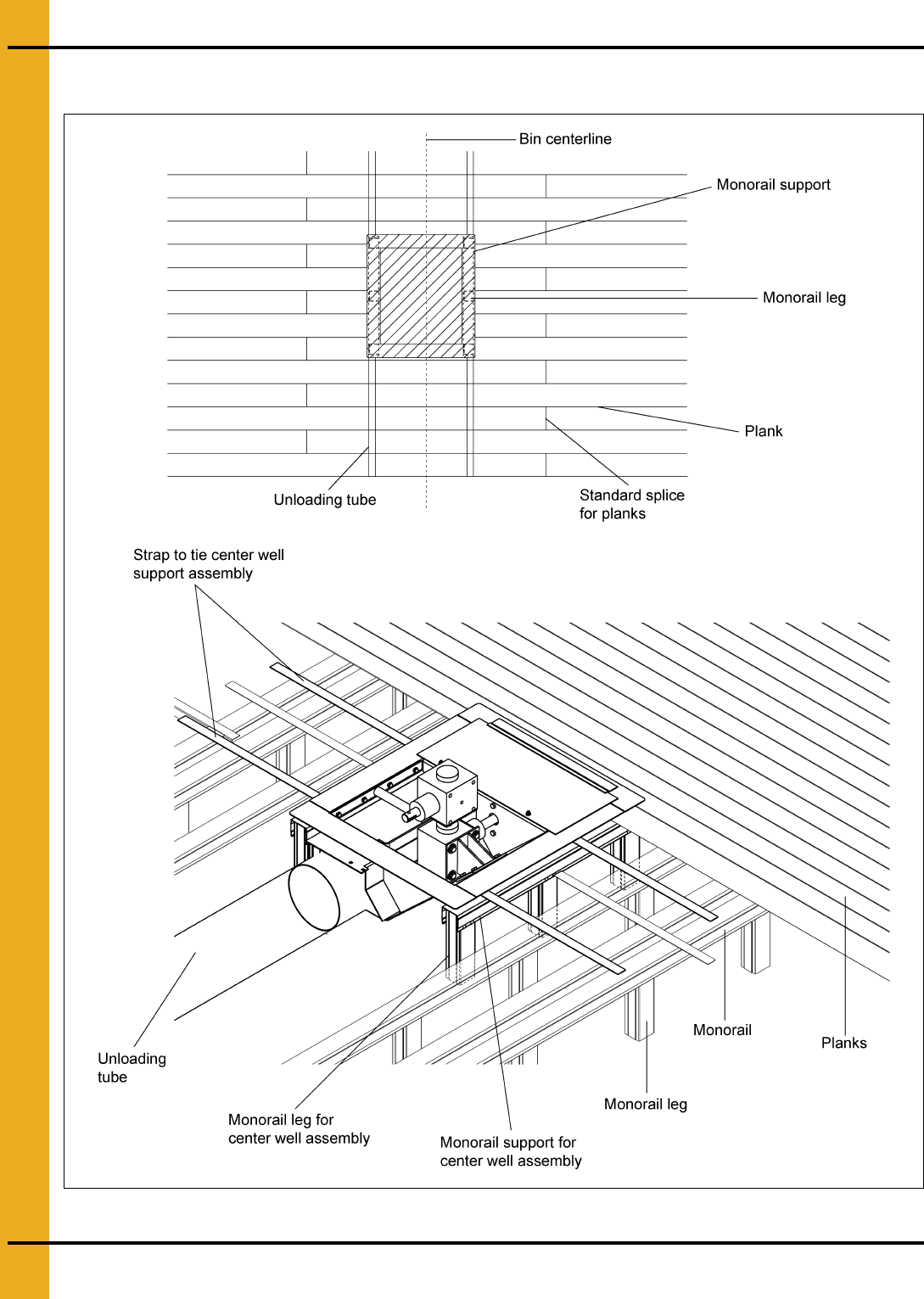 Bin centerline

Monorail support

Monorail leg

Plank

Unloading tube

Standard splice for planks

Strap to tie center well support assembly

Unloading tube

Monorail leg for center well assembly

Monorail support for center well assembly

Monorail leg

Monorail

Planks