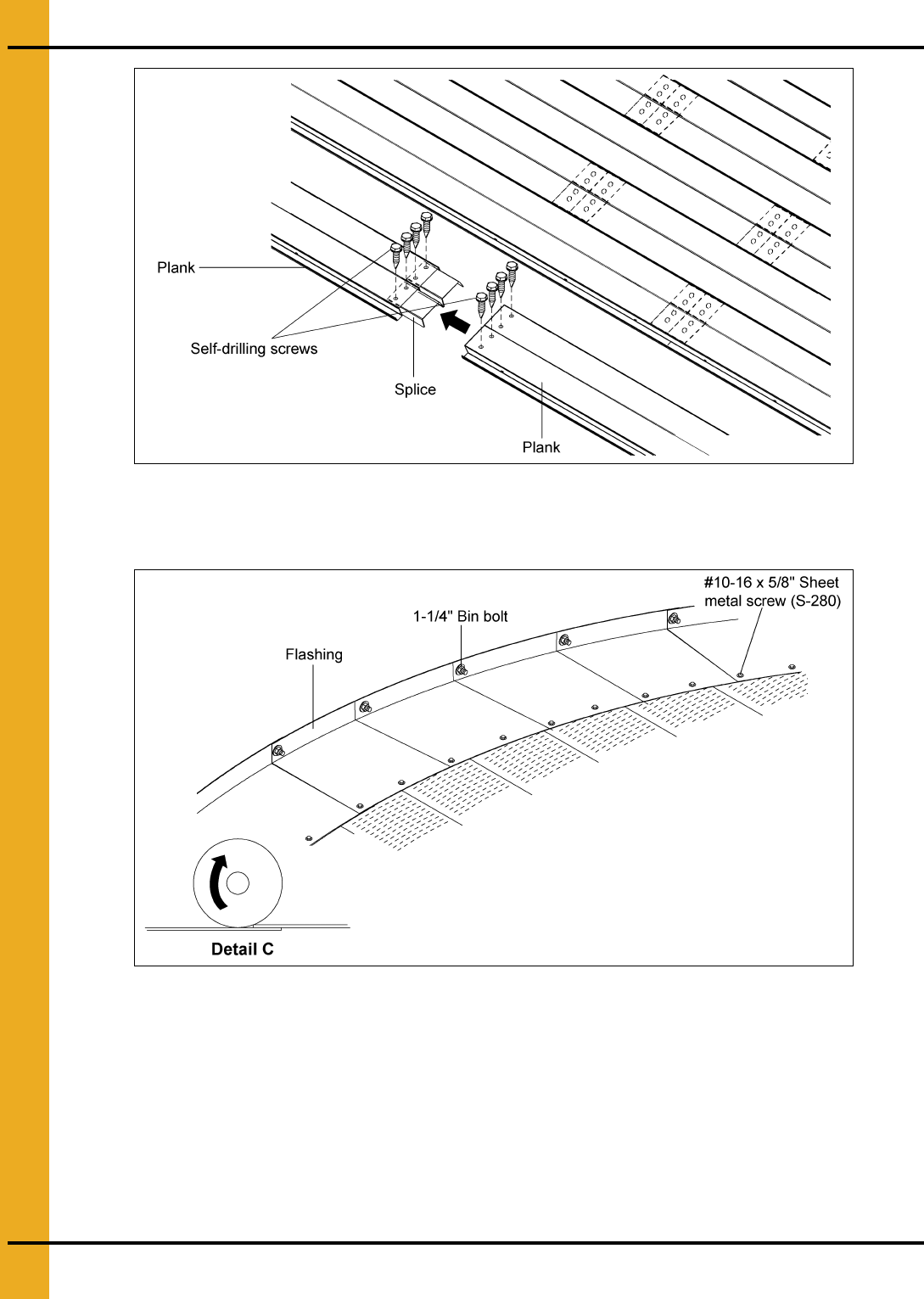 Plank

Self-drilling screws

Splice

Plank

#10-16 x 5/8" Sheet metal screw (S-280)

1-1/4" Bin bolt

Flashing

Detail C