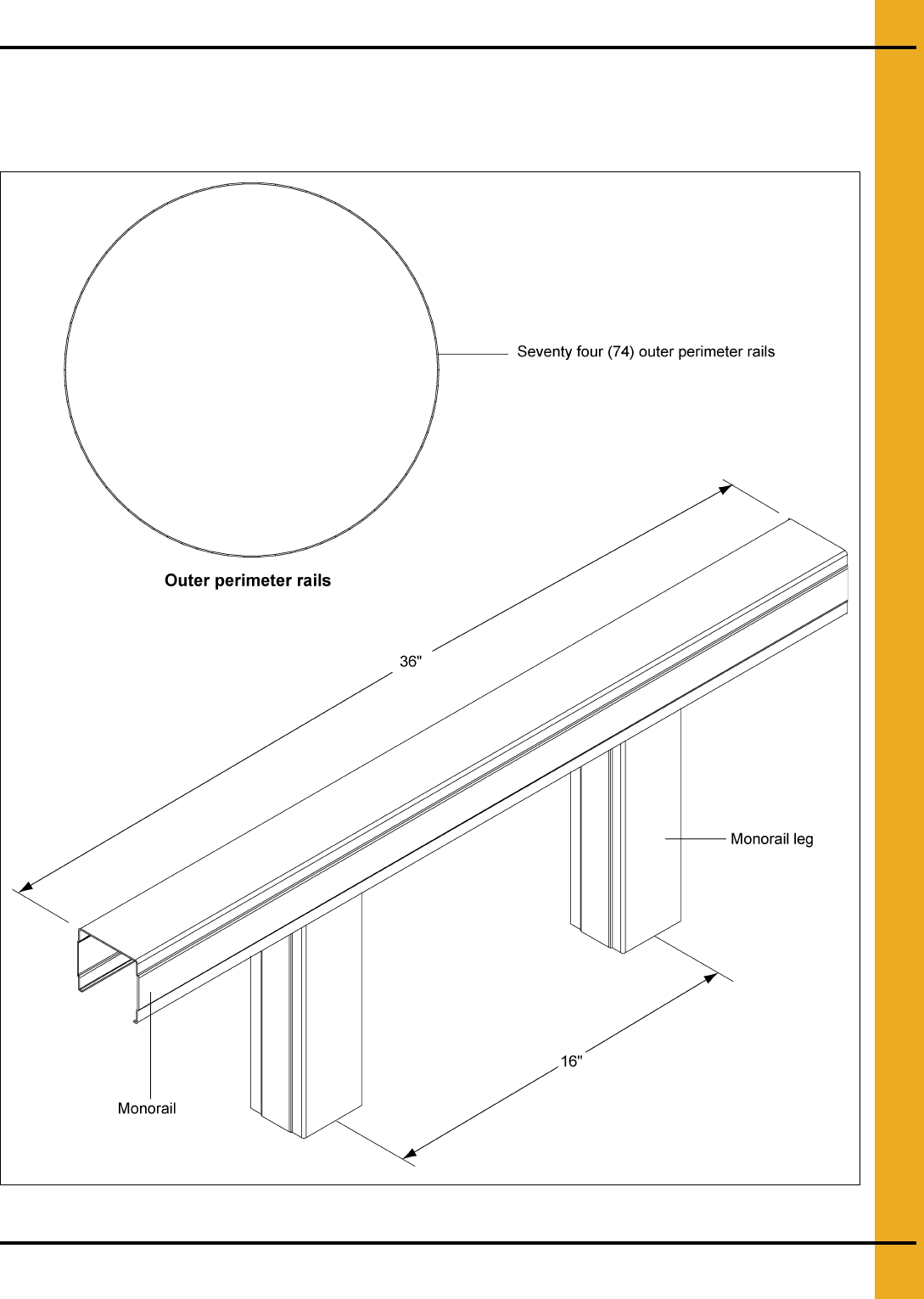 Seventy four (74) outer perimeter rails

Outer perimeter rails

36"

Monorail leg

16"

Monorail