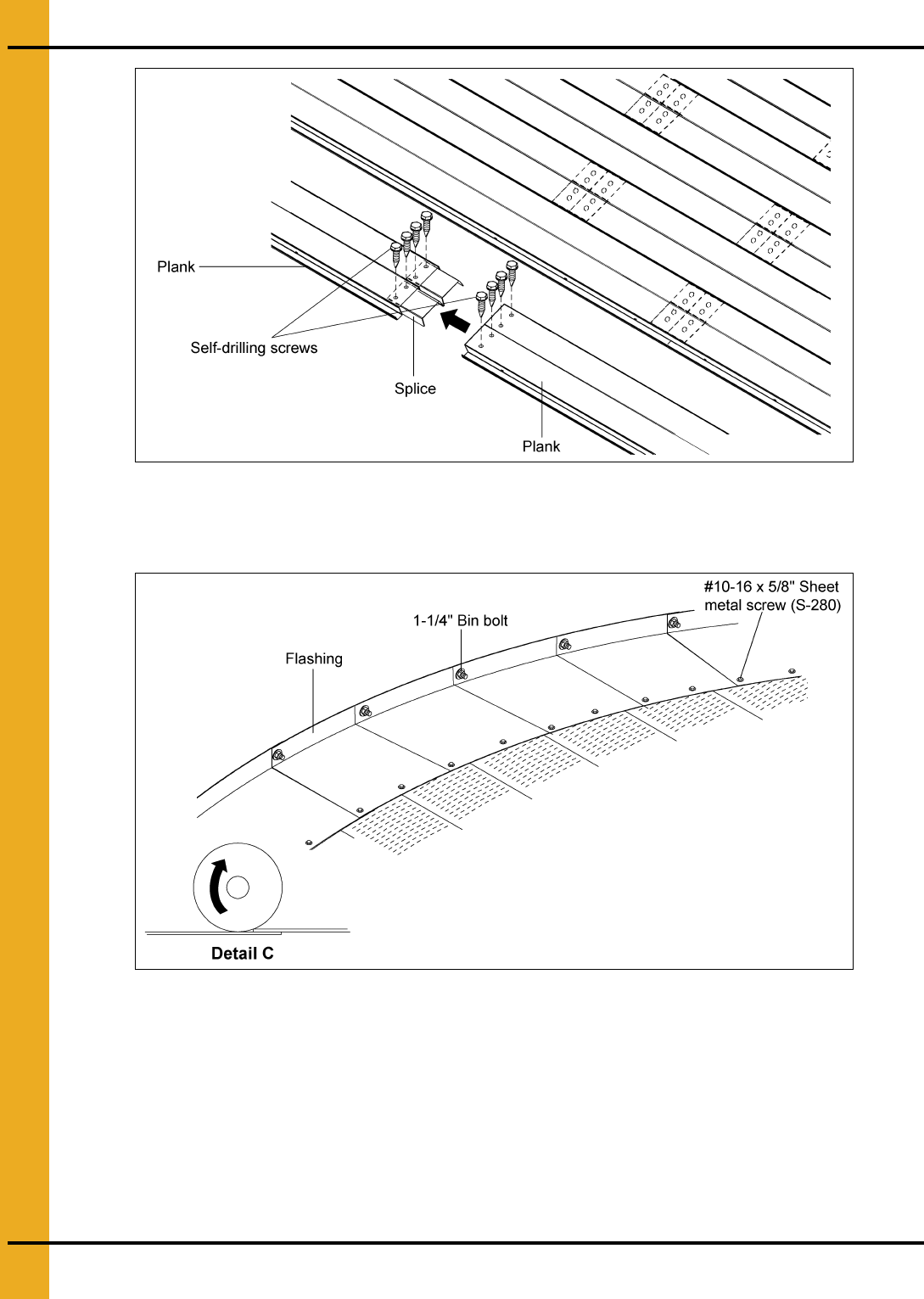 Plank
Self-drilling screws
Splice
Plank

#10-16 x 5/8" Sheet metal screw (S-280)
1-1/4" Bin bolt
Flashing
Detail C