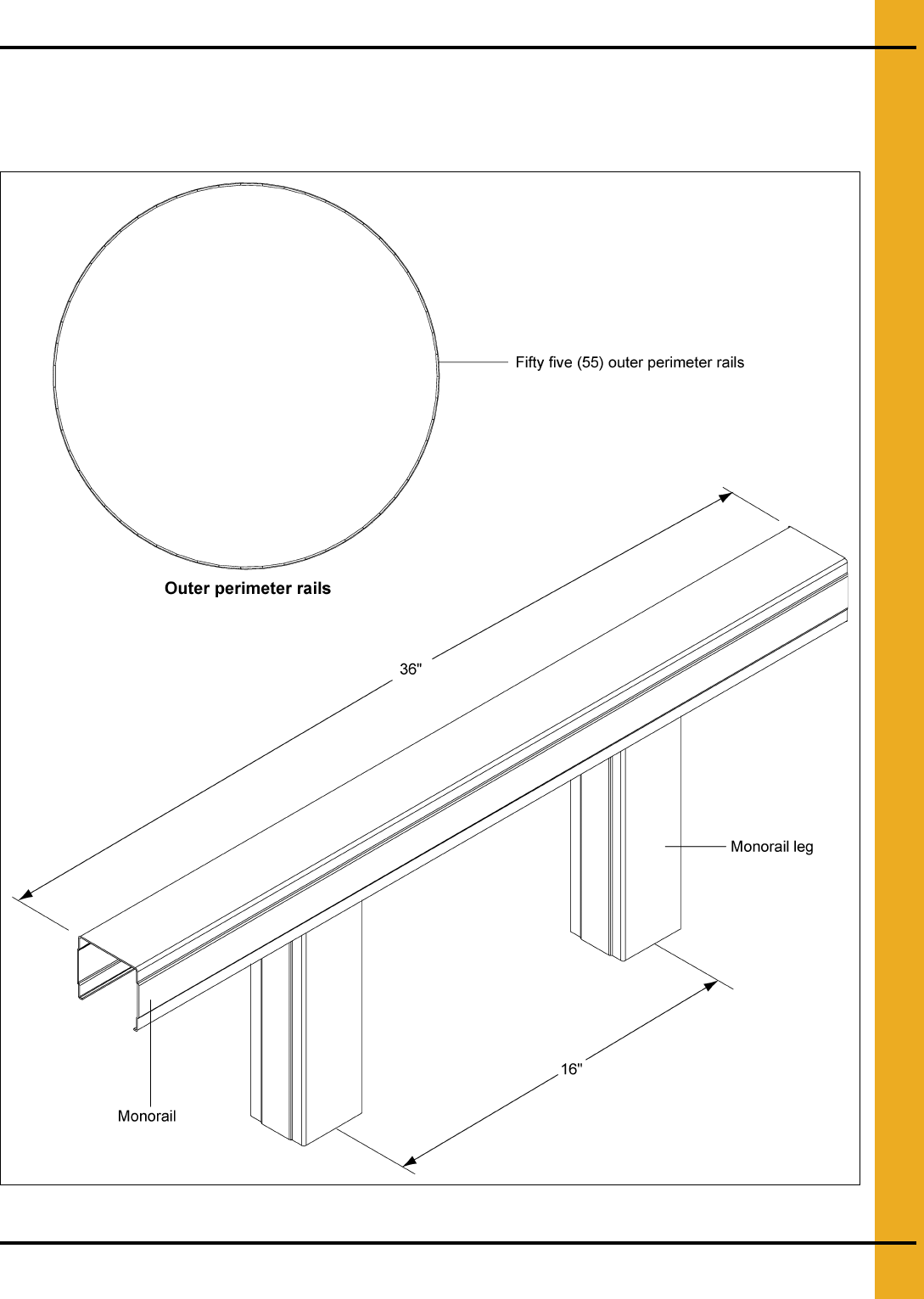 Fifty five (55) outer perimeter rails

Outer perimeter rails

36"

Monorail leg

16"

Monorail