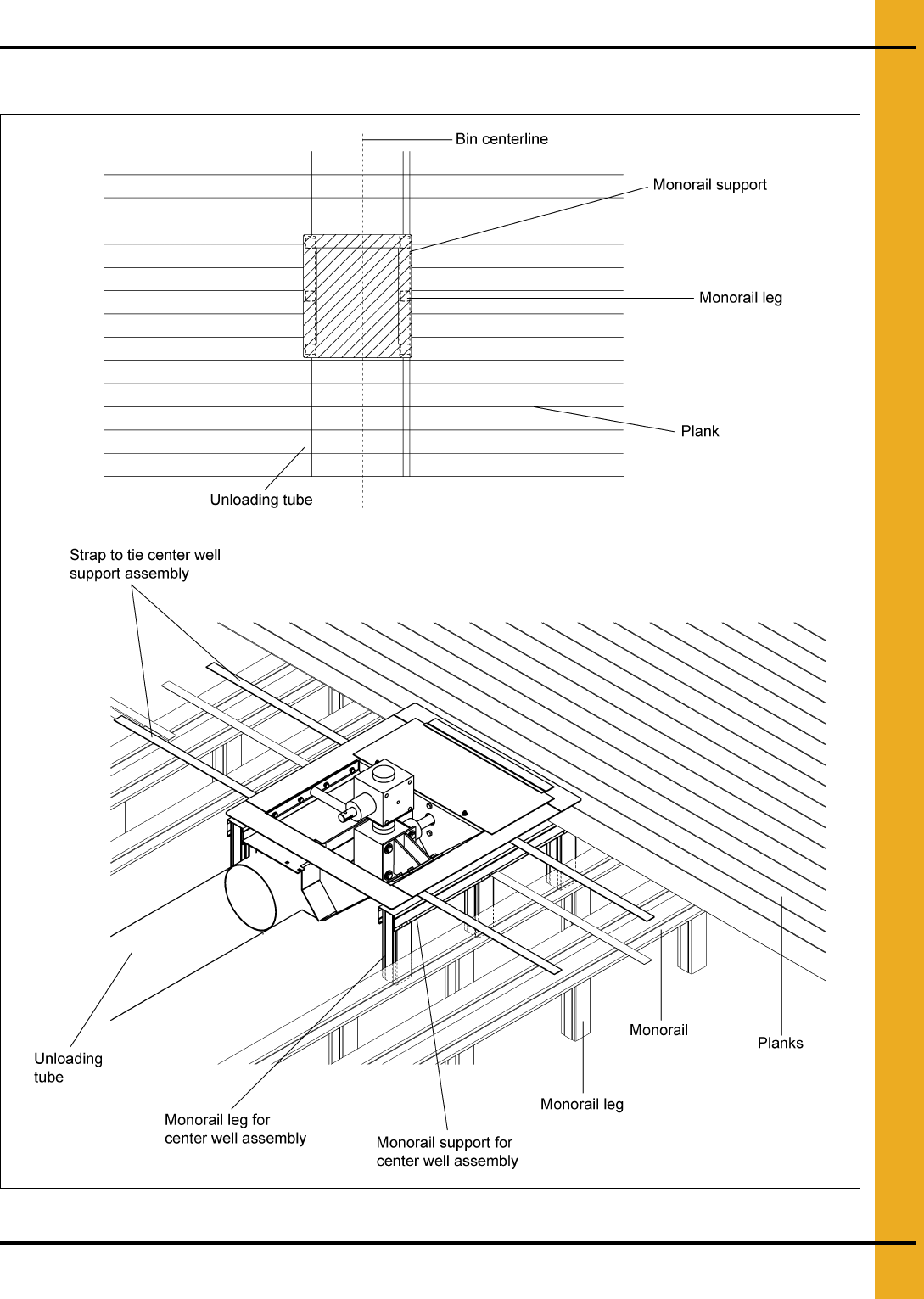 Bin centerline

Monorail support

Monorail leg

Plank

Unloading tube

Strap to tie center well support assembly

Unloading tube

Monorail leg for center well assembly

Monorail support for center well assembly

Monorail leg

Monorail

Planks