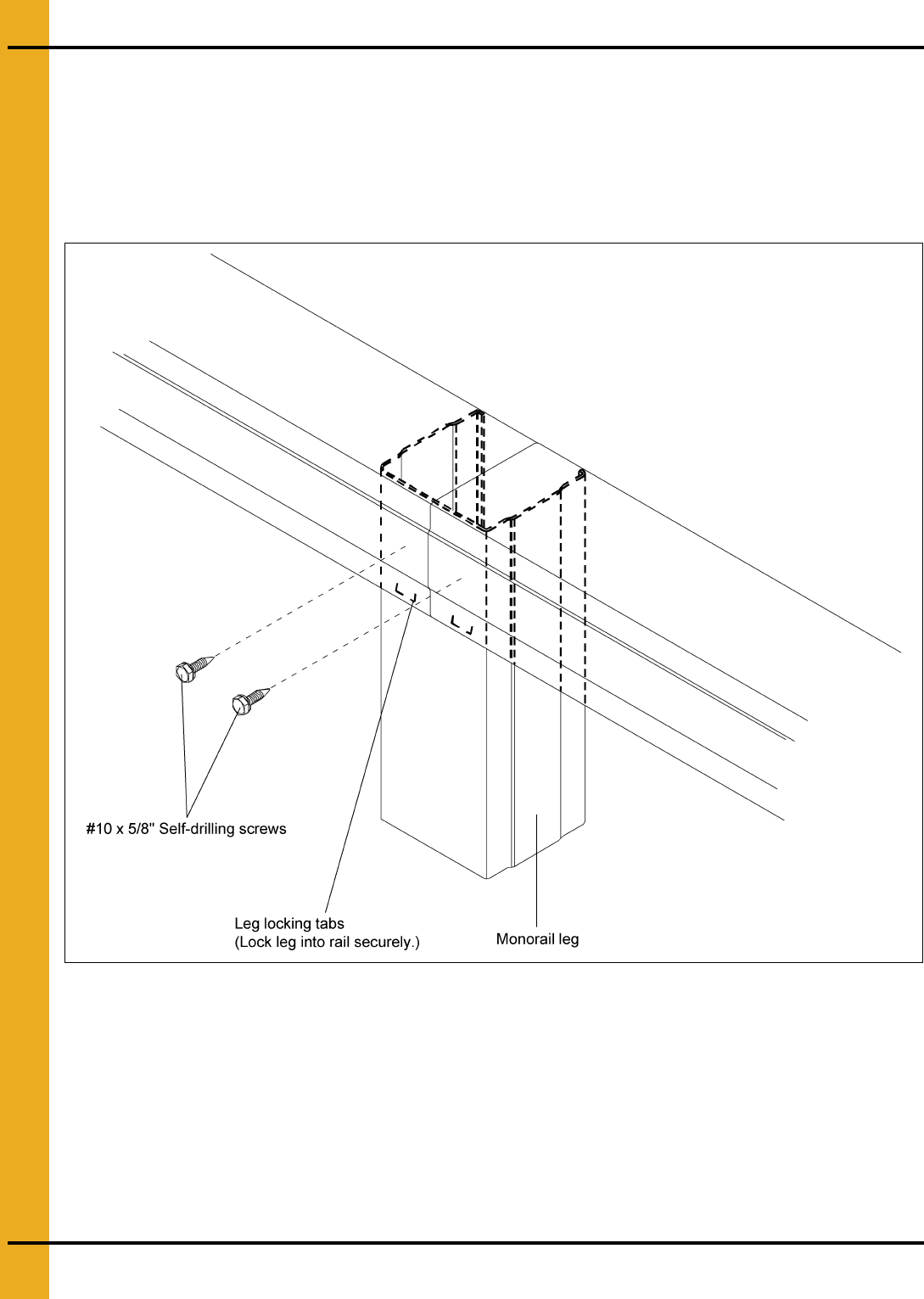 #10 x 5/8" Self-drilling screws

Leg locking tabs
(Lock leg into rail securely.)

Monorail leg