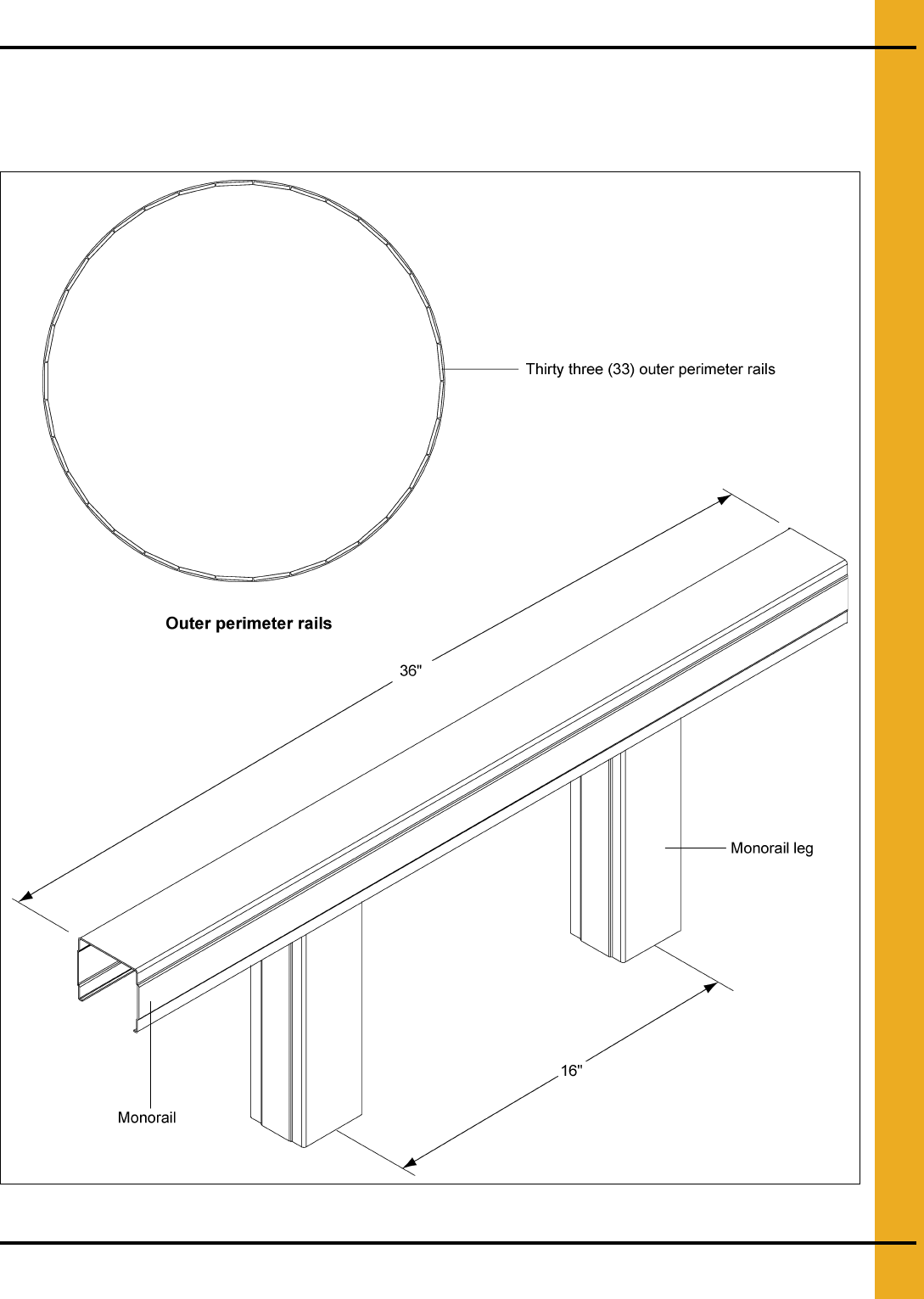 Thirty three (33) outer perimeter rails

Outer perimeter rails

36"

Monorail leg

16"

Monorail