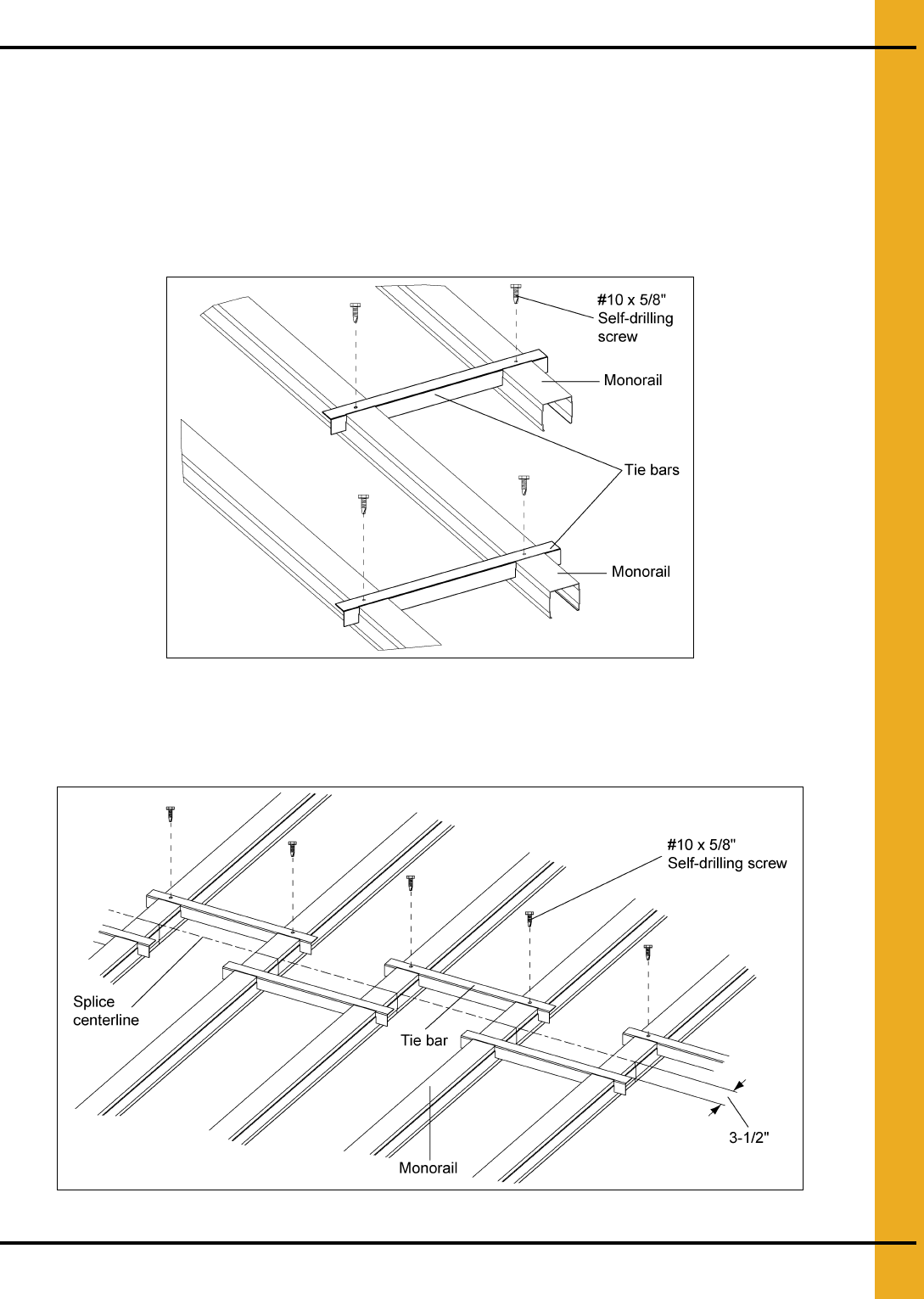 #10 x 5/8"
Self-drilling screw

Monorail

Tie bars

Monorail

#10 x 5/8"
Self-drilling screw

Splice centerline

Tie bar

Monorail

3-1/2"