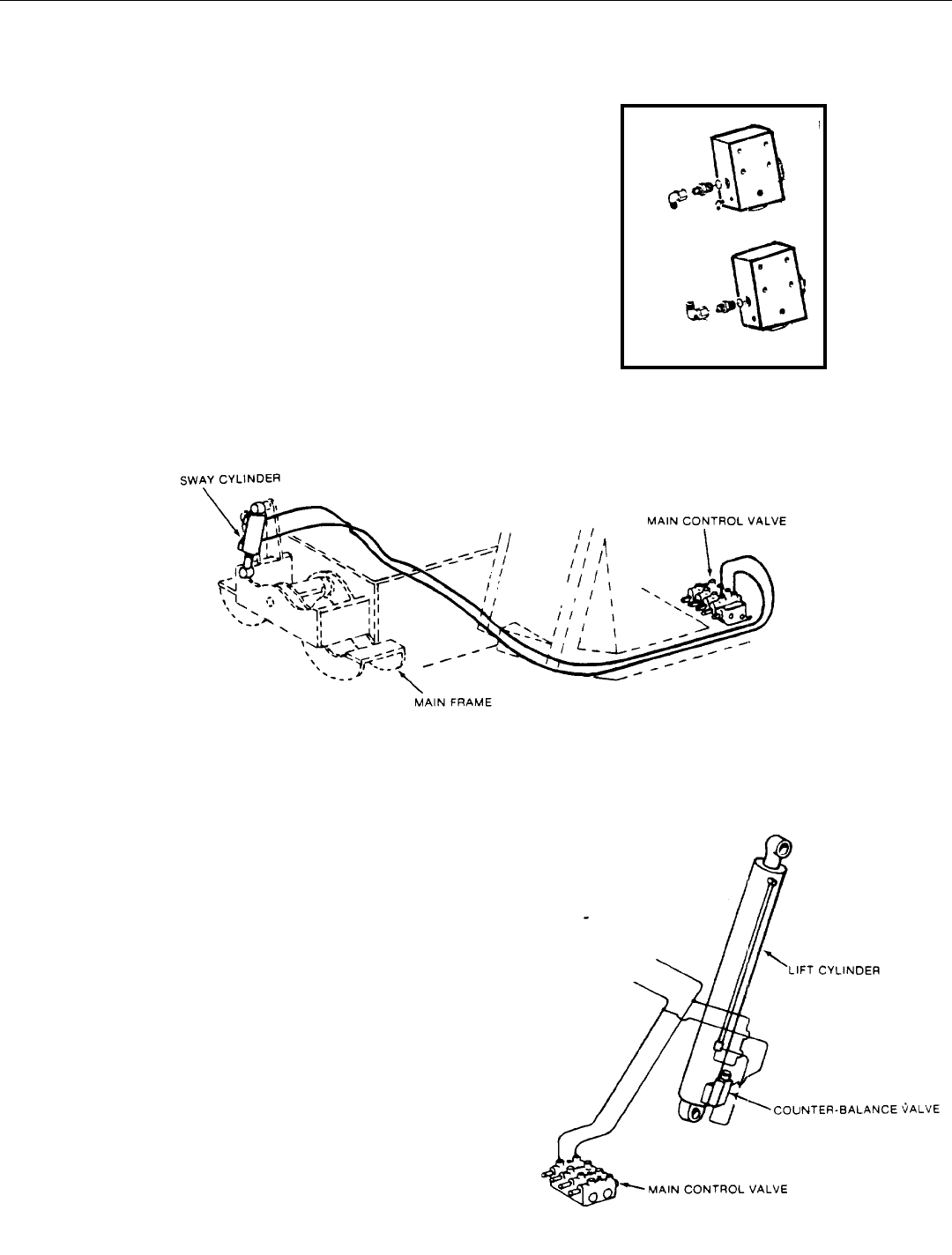 SWAY CYLINDER

MAIN CONTROL VALVE

MAIN FRAME

LIFT CYLINDER

COUNTER-BALANCE VALVE

MAIN CONTROL VALVE