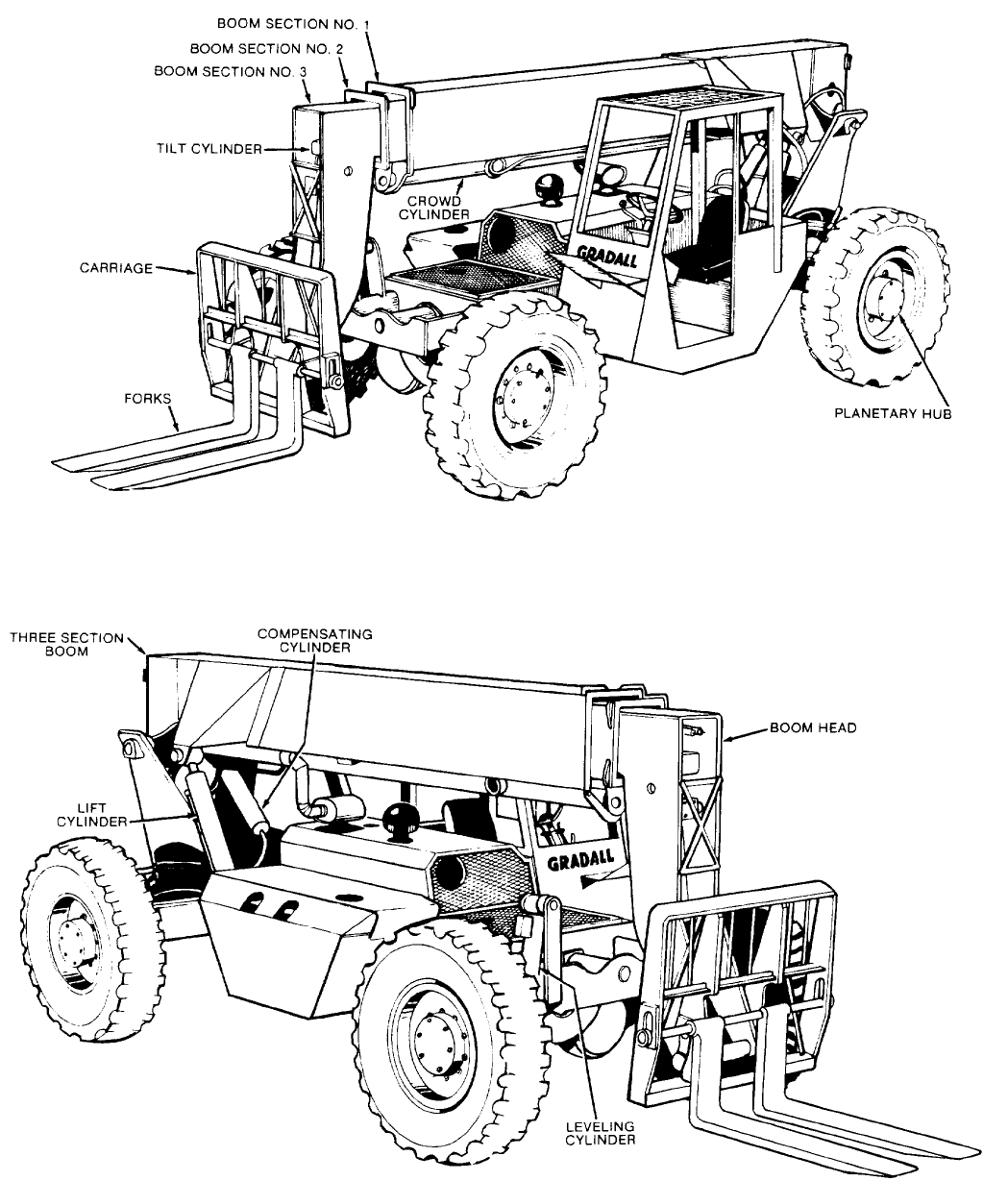 BOOM SECTION NO. 1
BOOM SECTION NO. 2
BOOM SECTION NO. 3
TILT CYLINDER
CROWD CYLINDER
CARRIAGE
GRADALL
FORKS
PLANETARY HUB

THREE SECTION BOOM
COMPENSATING CYLINDER
BOOM HEAD
LIFT CYLINDER
GRADALL
LEVELING CYLINDER