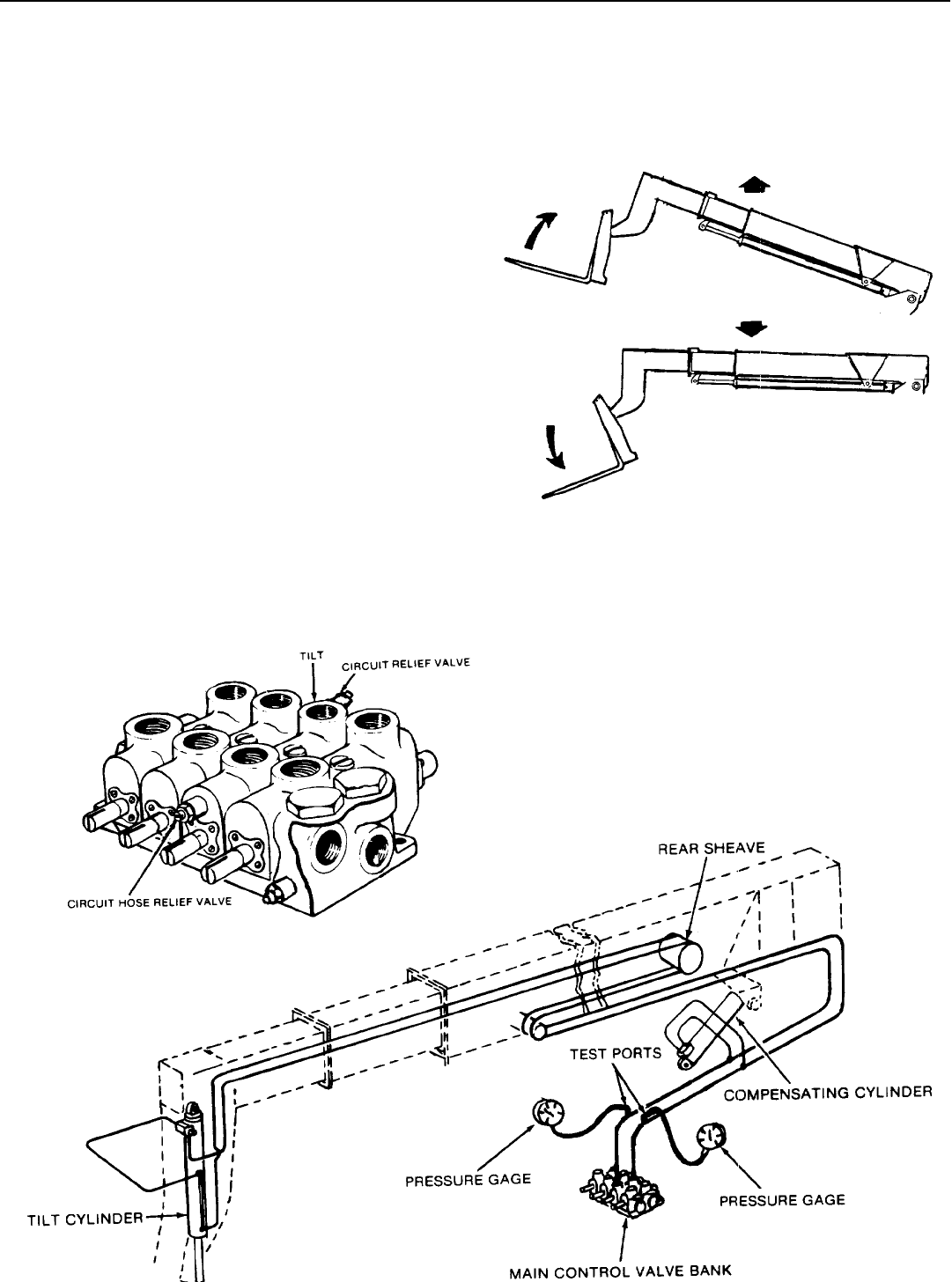 TILT

CIRCUIT RELIEF VALVE

CIRCUIT HOSE RELIEF VALVE

REAR SHEAVE

TEST PORTS

COMPENSATING CYLINDER

PRESSURE GAGE

PRESSURE GAGE

TILT CYLINDER

MAIN CONTROL VALVE BANK