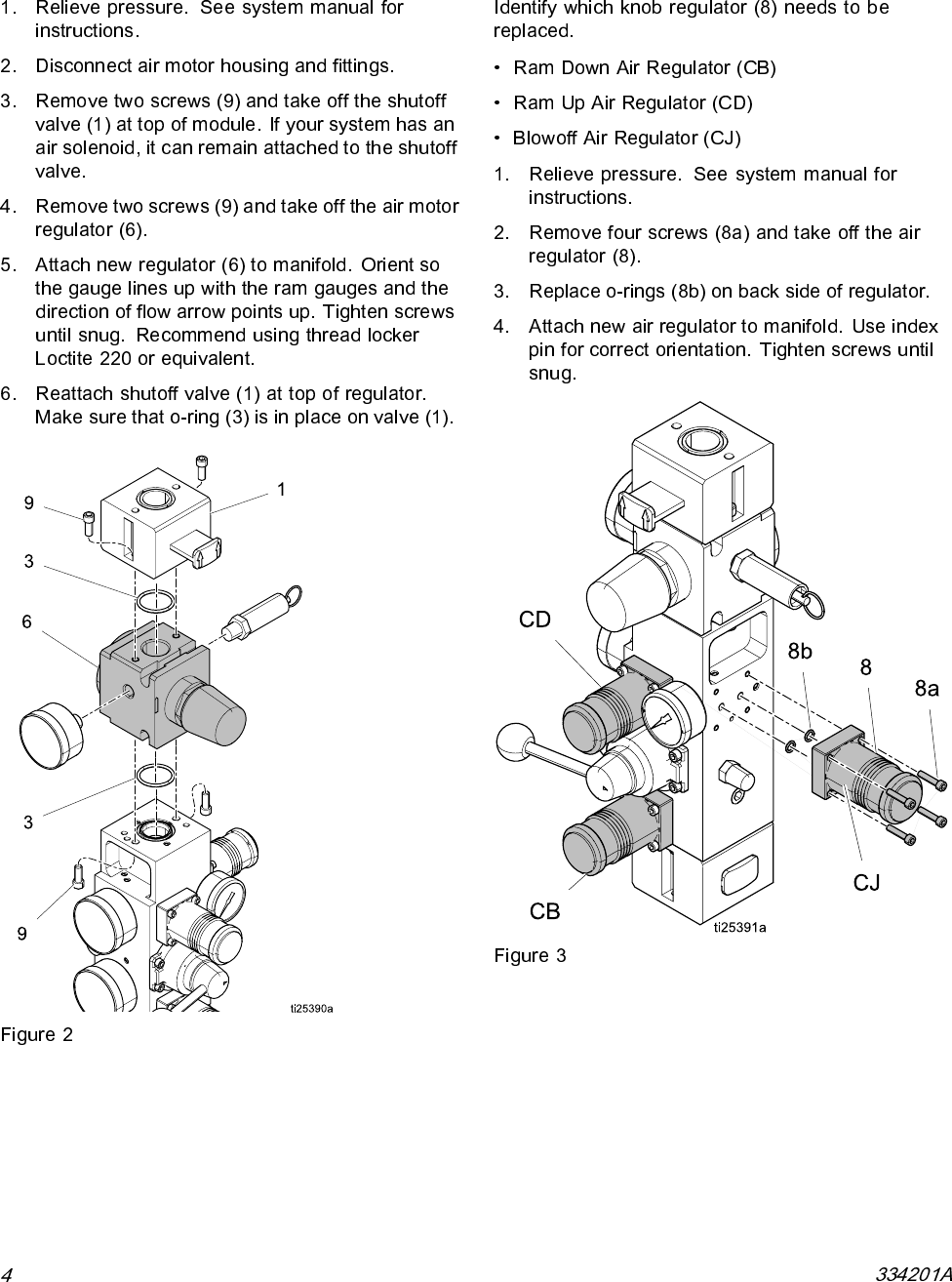 1. Relieve pressure. See system manual for instructions.

2. Disconnect air motor housing and fittings.

3. Remove two screws (9) and take off the shutoff valve (1) at top of module. If your system has an air solenoid, it can remain attached to the shutoff valve.

4. Remove two screws (9) and take off the air motor regulator (6).

5. Attach new regulator (6) to manifold. Orient so the gauge lines up with the ram gauges and the direction of flow arrow points up. Tighten screws until snug. Recommend using thread locker Loctite 220 or equivalent.

6. Reattach shutoff valve (1) at top of regulator. Make sure that o-ring (3) is in place on valve (1).

9
1
3
6
3
9
ti25390a

Figure 2

Identify which knob regulator (8) needs to be replaced.

• Ram Down Air Regulator (CB)

• Ram Up Air Regulator (CD)

• Blowoff Air Regulator (CJ)

1. Relieve pressure. See system manual for instructions.

2. Remove four screws (8a) and take off the air regulator (8).

3. Replace o-rings (8b) on back side of regulator.

4. Attach new air regulator to manifold. Use index pin for correct orientation. Tighten screws until snug.

CD
8b
8
8a
CJ
CB
ti25391a

Figure 3

4

334201A