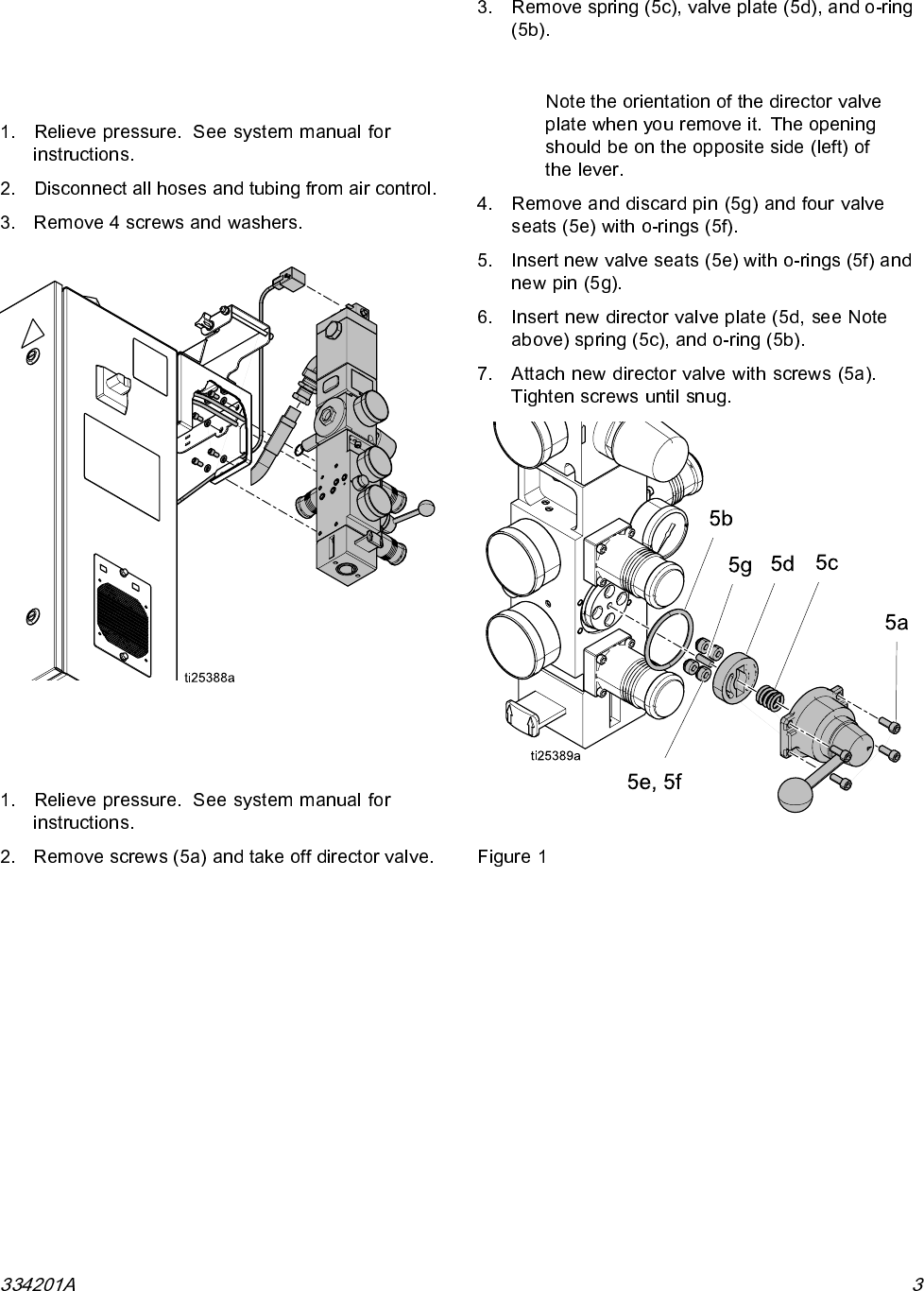 1. Relieve pressure. See system manual for instructions.

2. Disconnect all hoses and tubing from air control.

3. Remove 4 screws and washers.

ti25388a

1. Relieve pressure. See system manual for instructions.

2. Remove screws (5a) and take off director valve.

3. Remove spring (5c), valve plate (5d), and o-ring (5b).

Note the orientation of the director valve plate when you remove it. The opening should be on the opposite side (left) of the lever.

4. Remove and discard pin (5g) and four valve seats (5e) with o-rings (5f).

5. Insert new valve seats (5e) with o-rings (5f) and new pin (5g).

6. Insert new director valve plate (5d, see Note above) spring (5c), and o-ring (5b).

7. Attach new director valve with screws (5a). Tighten screws until snug.

5b
5g
5d
5c
5a
ti25389a
5e, 5f

Figure 1

334201A

3