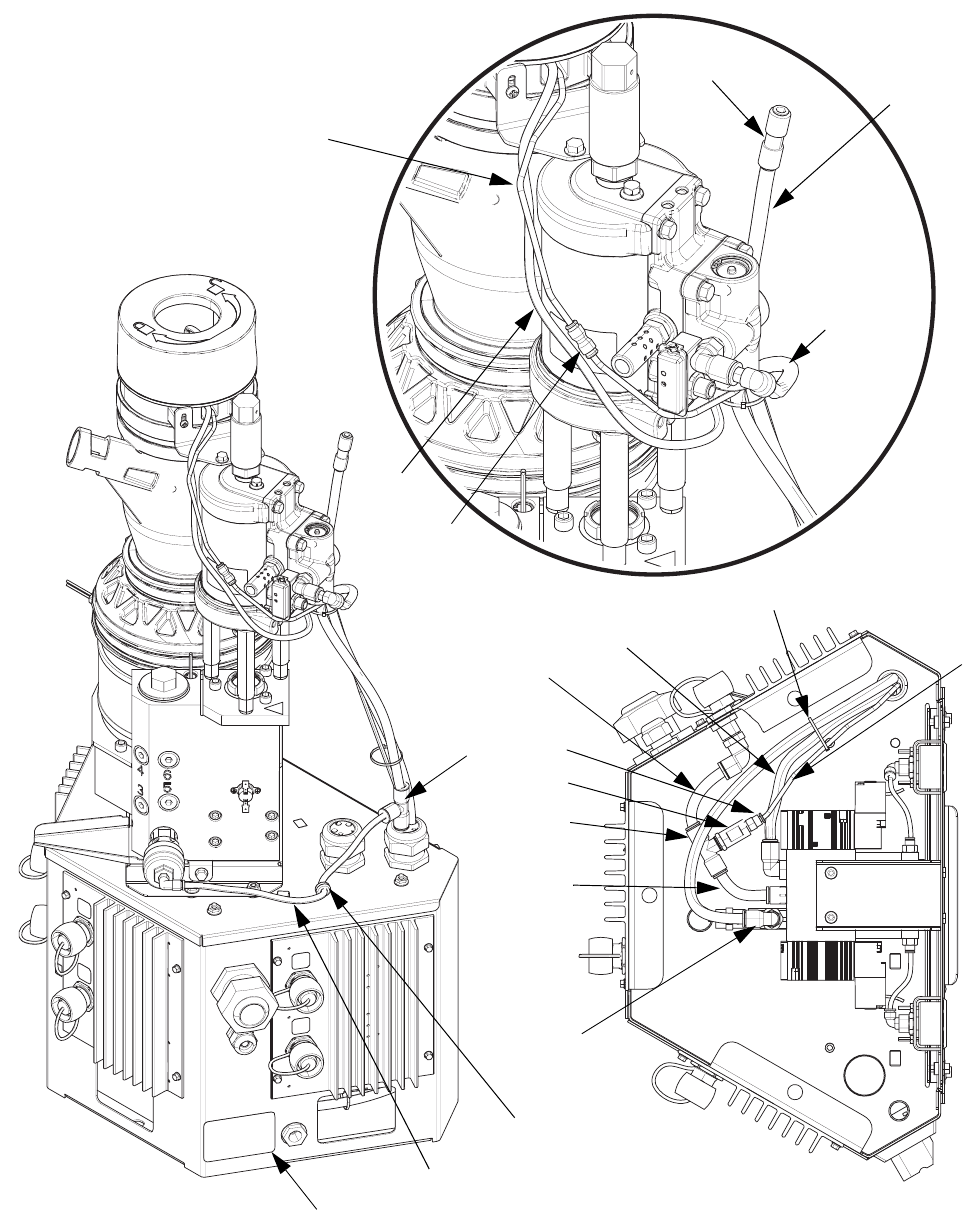 4 6
3 5