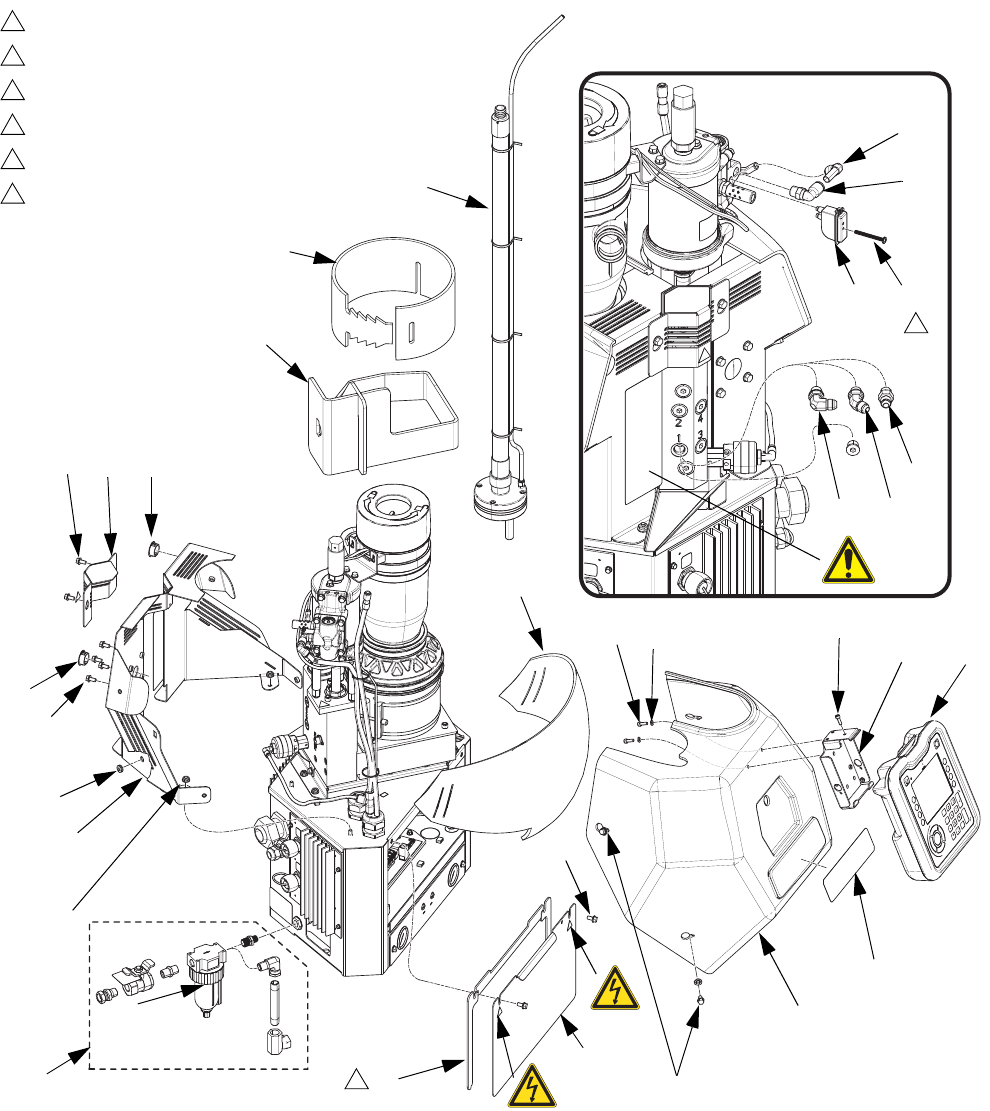 2
4
1
1